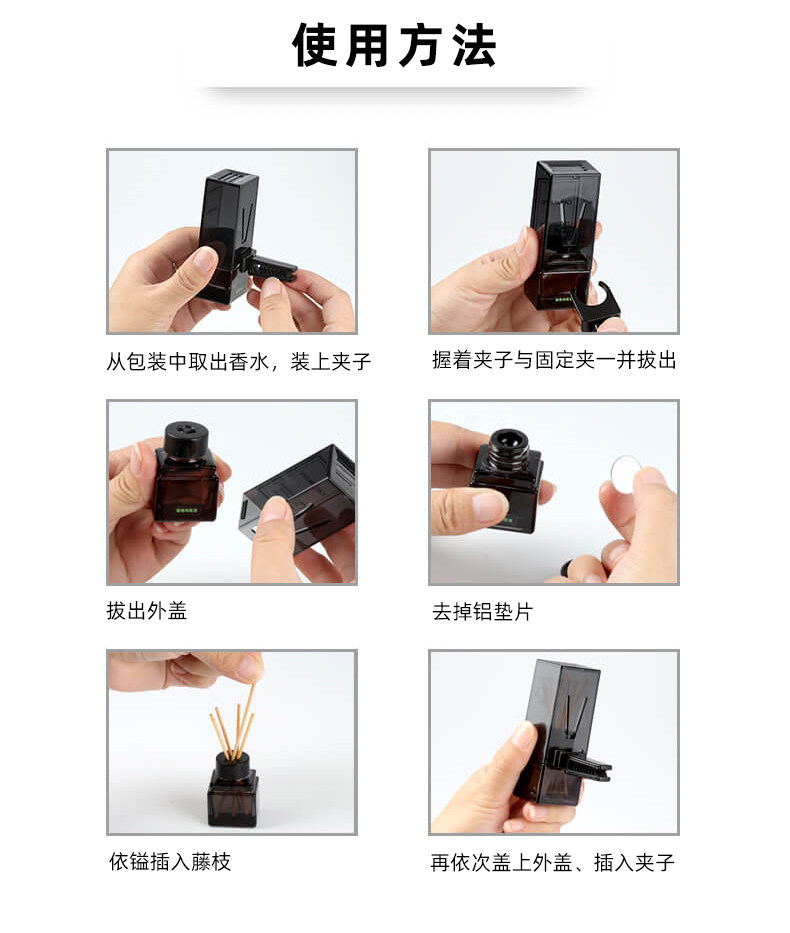 使用方法

从包装中取出香水，装上夹子

握着夹子与固定夹一并拔出

拔出外盖

去掉铝垫片

依镒插入藤枝

再依次盖上外盖、插入夹子