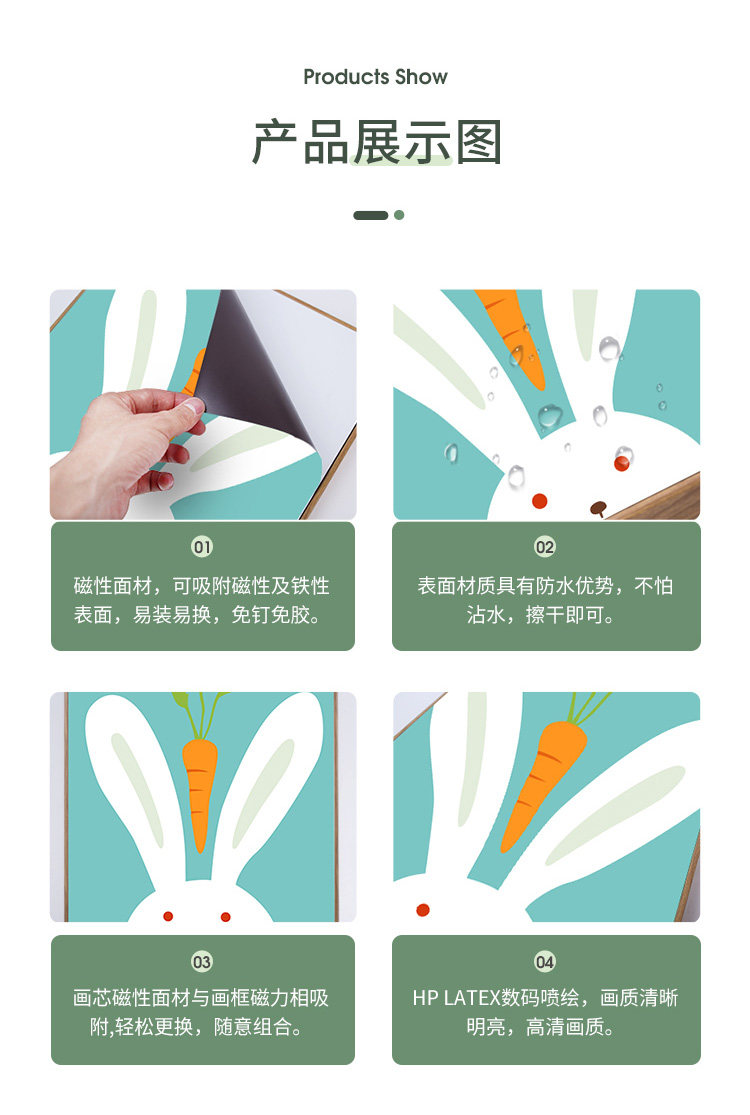 Products Show

产品展示图

01

磁性面材，可吸附磁性及铁性表面，易装易换，免钉免胶。

02

表面材质具有防水优势，不怕沾水，擦干即可。

03

画芯磁性面材与画框磁力相吸附,轻松更换，随意组合。

04

HP LATEX数码喷绘，画质清晰明亮，高清画质。