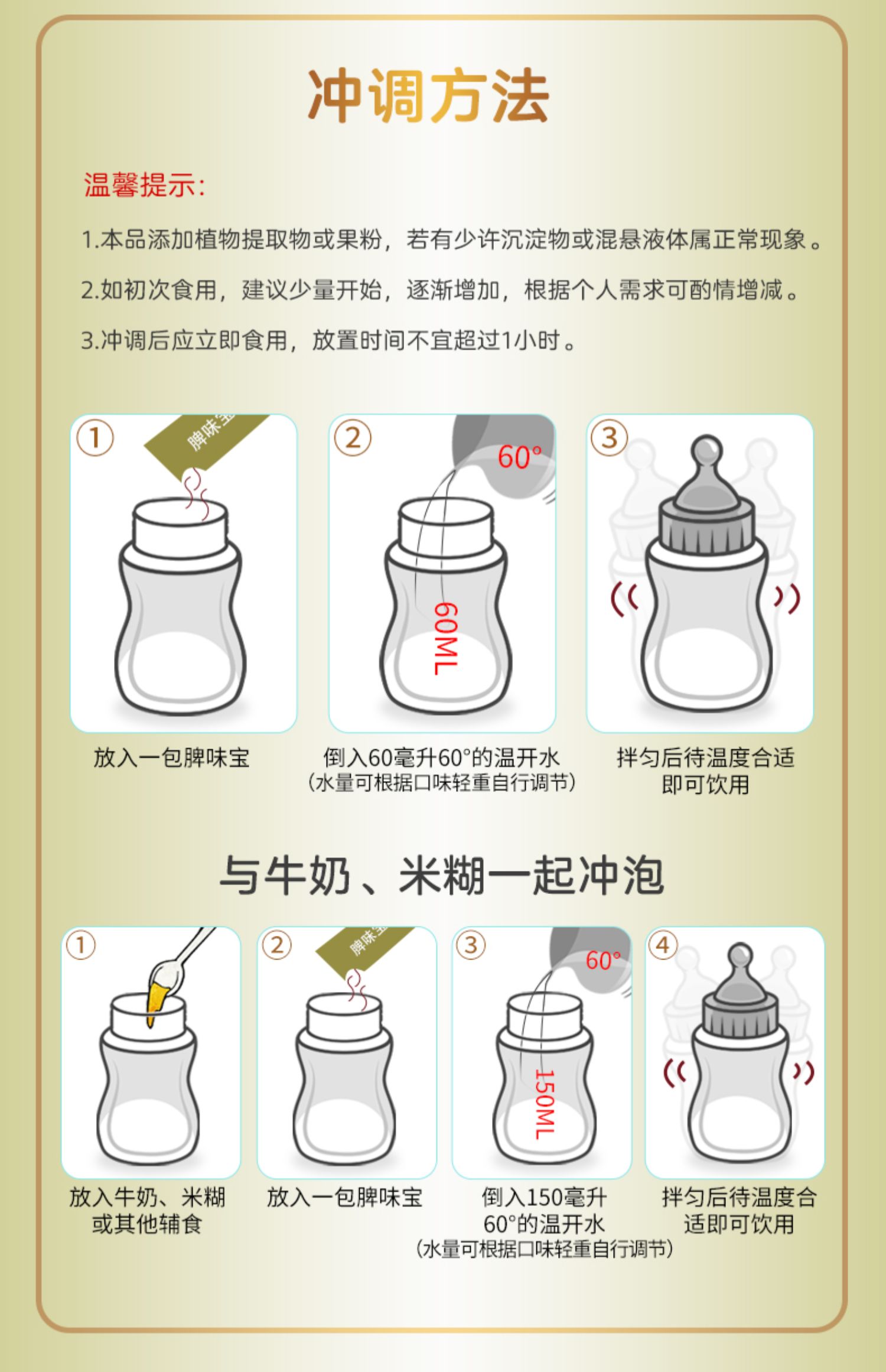 冲调方法

温馨提示:

1.本品添加植物提取物或果粉，若有少许沉淀物或混悬液体属正常现象。

2.如初次食用，建议少量开始，逐渐增加，根据个人需求可酌情增减。

3.冲调后应立即食用，放置时间不宜超过1小时。

①
脾味宝
放入一包脾味宝

②
60°
60ML
倒入60毫升60°的温开水
(水量可根据口味轻重自行调节)

③
拌匀后待温度合适即可饮用

与牛奶、米糊一起冲泡

①
放入牛奶、米糊或其他辅食

②
脾味宝
放入一包脾味宝

③
60°
150ML
倒入150毫升60°的温开水
(水量可根据口味轻重自行调节)

④
拌匀后待温度合适即可饮用