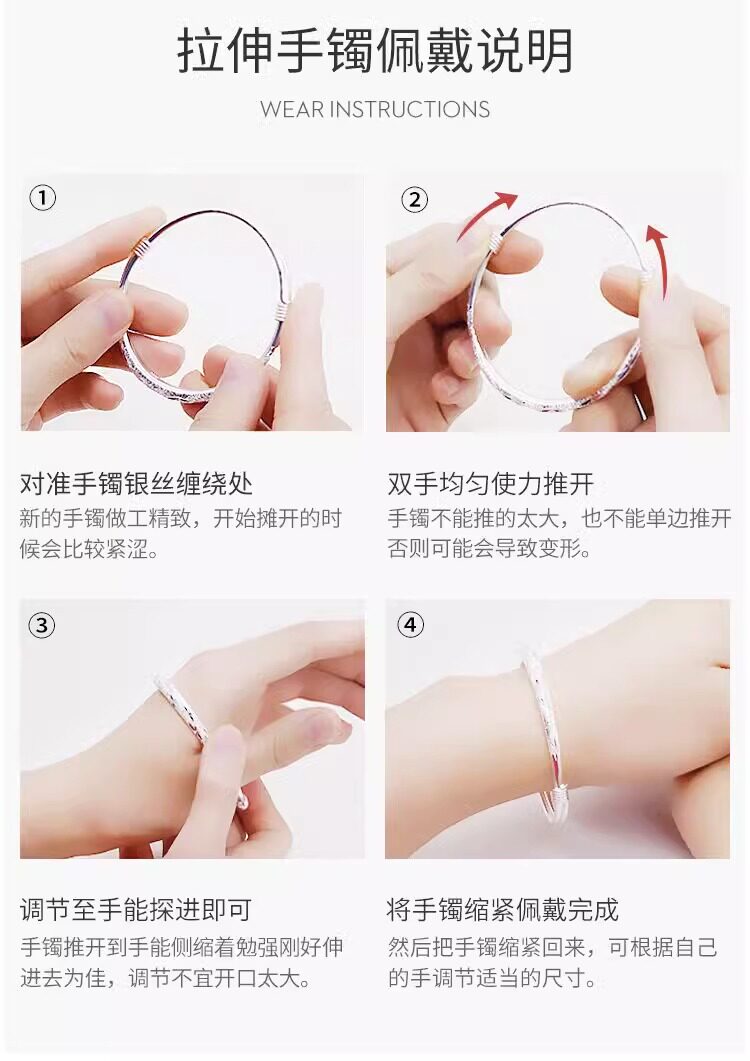 拉伸手镯佩戴说明

WEAR INSTRUCTIONS

①

对准手镯银丝缠绕处

新的手镯做工精致，开始摊开的时候会比较紧涩。

②

双手均匀使力推开

手镯不能推的太大，也不能单边推开否则可能会导致变形。

③

调节至手能探进即可

手镯推开到手能侧缩着勉强刚好伸进去为佳，调节不宜开口太大。

④

将手镯缩紧佩戴完成

然后把手镯缩紧回来，可根据自己的手调节适当的尺寸。