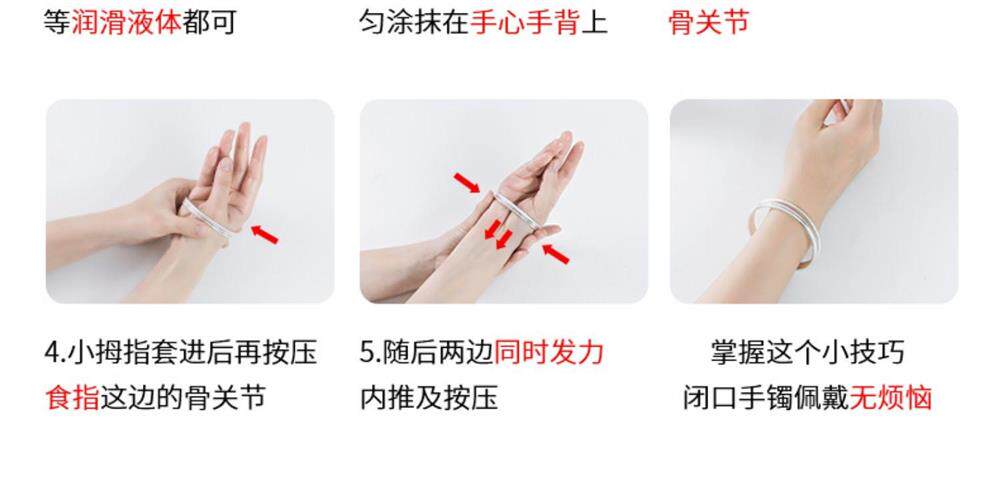 等润滑液体都可

匀涂抹在手心手背上

骨关节

4.小拇指套进后再按压食指这边的骨关节

5.随后两边同时发力内推及按压

掌握这个小技巧
闭口手镯佩戴无烦恼