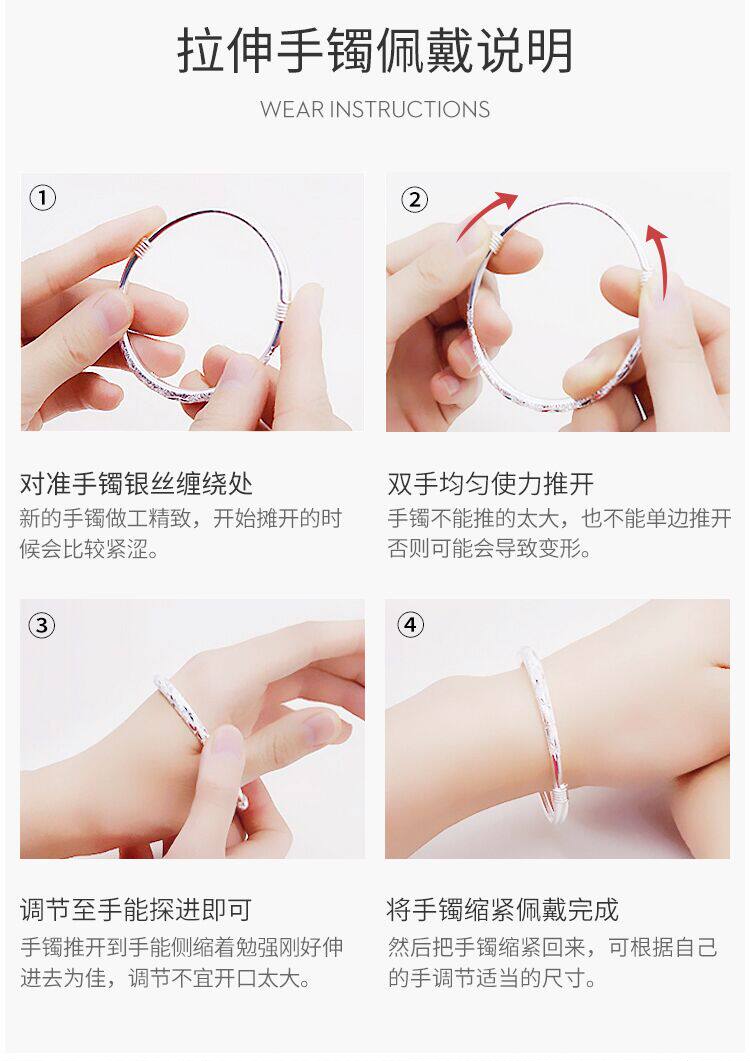 拉伸手镯佩戴说明

WEAR INSTRUCTIONS

①

对准手镯银丝缠绕处

新的手镯做工精致，开始摊开的时候会比较紧涩。

②

双手均匀使力推开

手镯不能推的太大，也不能单边推开否则可能会导致变形。

③

调节至手能探进即可

手镯推开到手能侧缩着勉强刚好伸进去为佳，调节不宜开口太大。

④

将手镯缩紧佩戴完成

然后把手镯缩紧回来，可根据自己的手调节适当的尺寸。