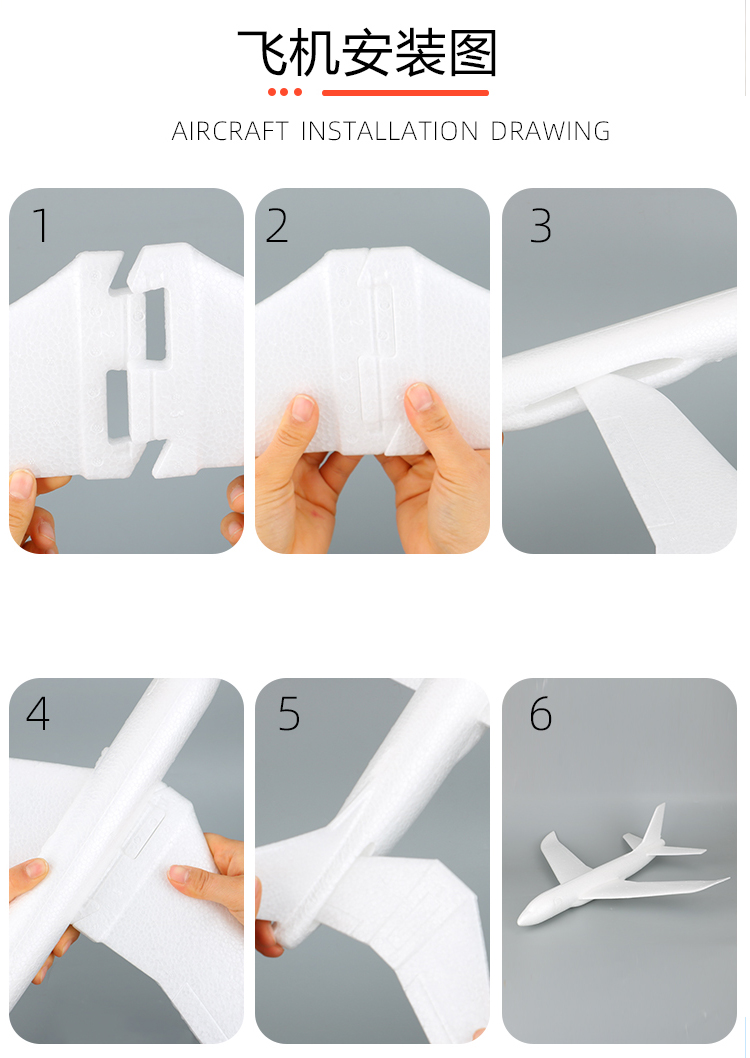 飞机安装图

AIRCRAFT INSTALLATION DRAWING

1

2

3

4

5

6