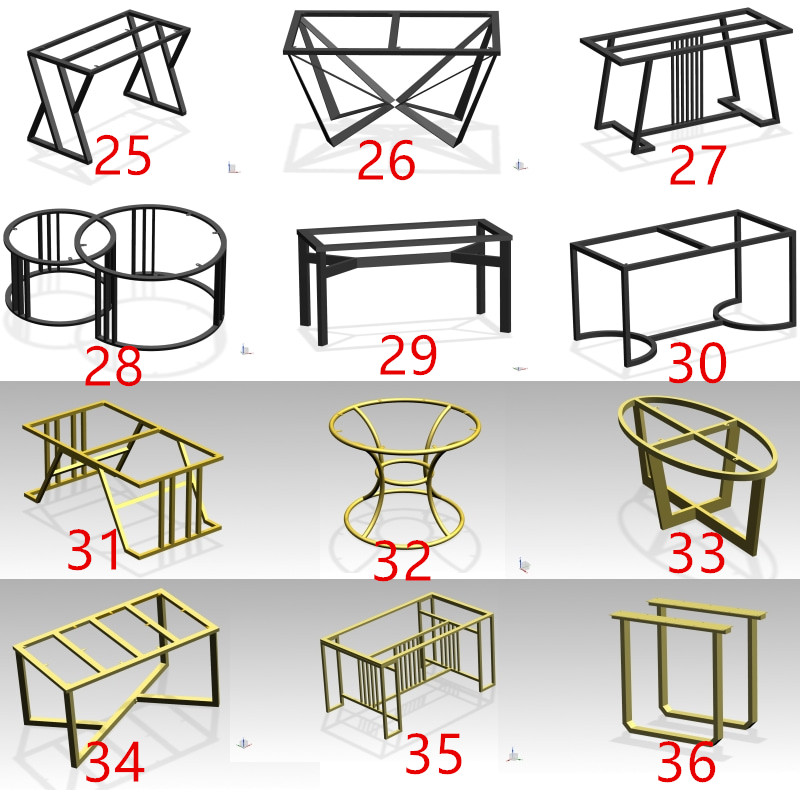 25

26

27

28

29

30

31

32

33

34

35

36