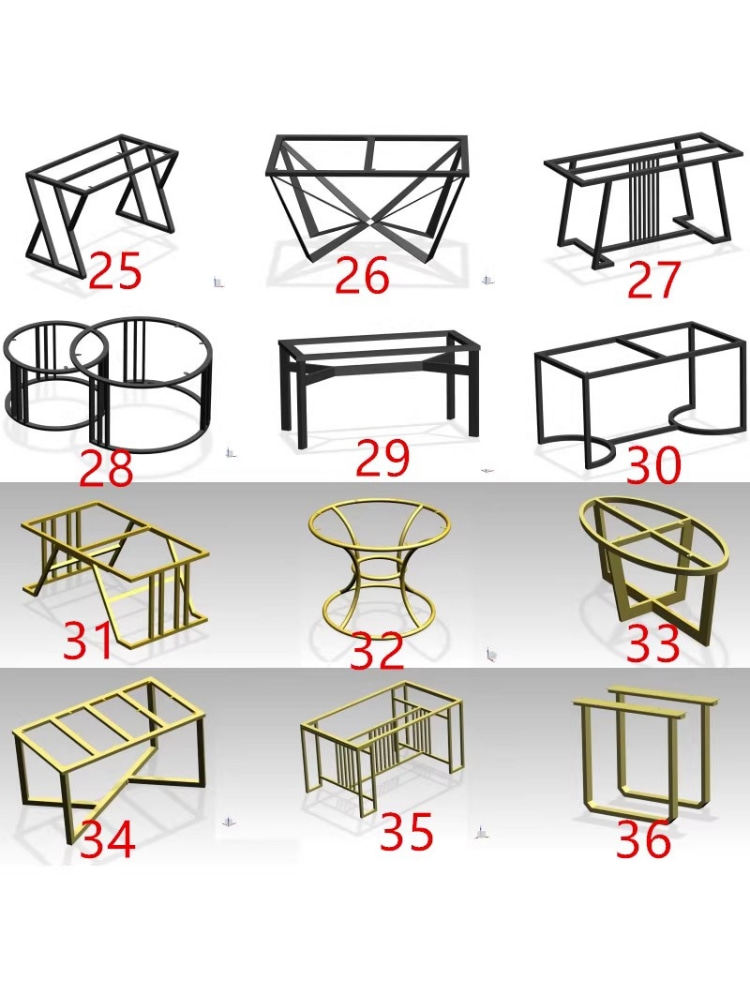 25
26
27
28
29
30
31
32
33
34
35
36