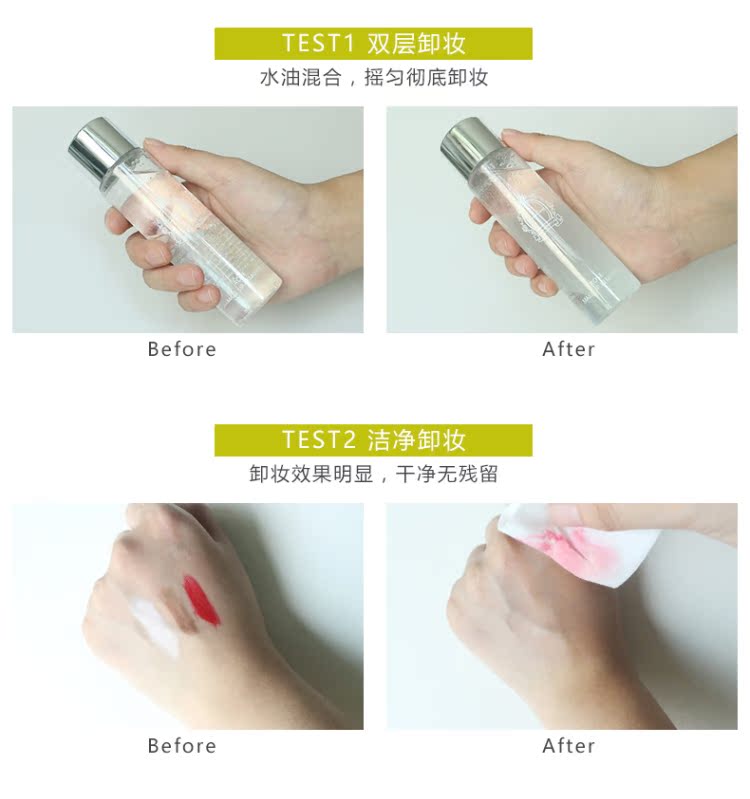 TEST1 双层卸妆

水油混合，摇匀彻底卸妆

Before

After

TEST2 洁净卸妆

卸妆效果明显，干净无残留

Before

After