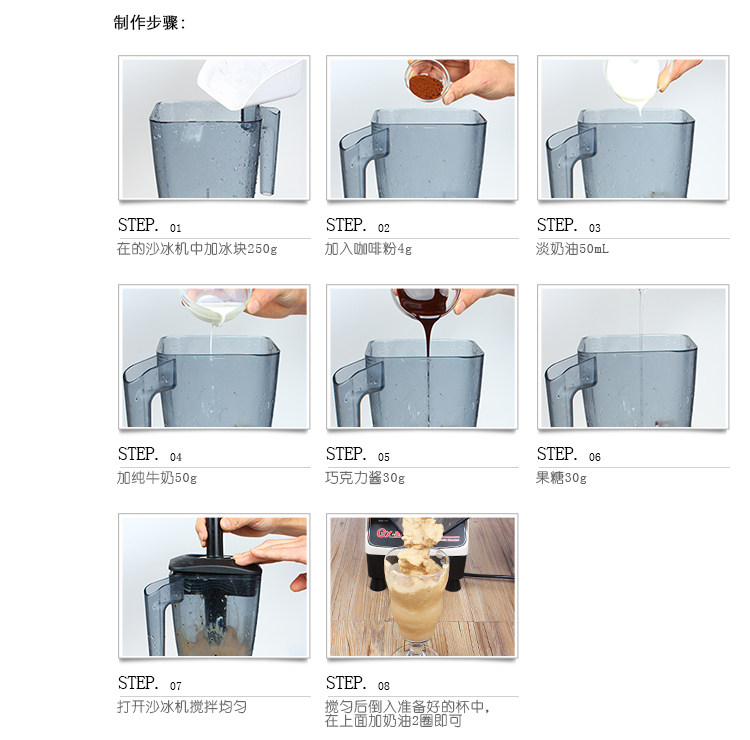 制作步骤：

STEP. 01
在的沙冰机中加冰块250g

STEP. 02
加入咖啡粉4g

STEP. 03
淡奶油50mL

STEP. 04
加纯牛奶50g

STEP. 05
巧克力酱30g

STEP. 06
果糖30g

STEP. 07
打开沙冰机搅拌均匀

STEP. 08
搅匀后倒入准备好的杯中，在上面加奶油2圈即可