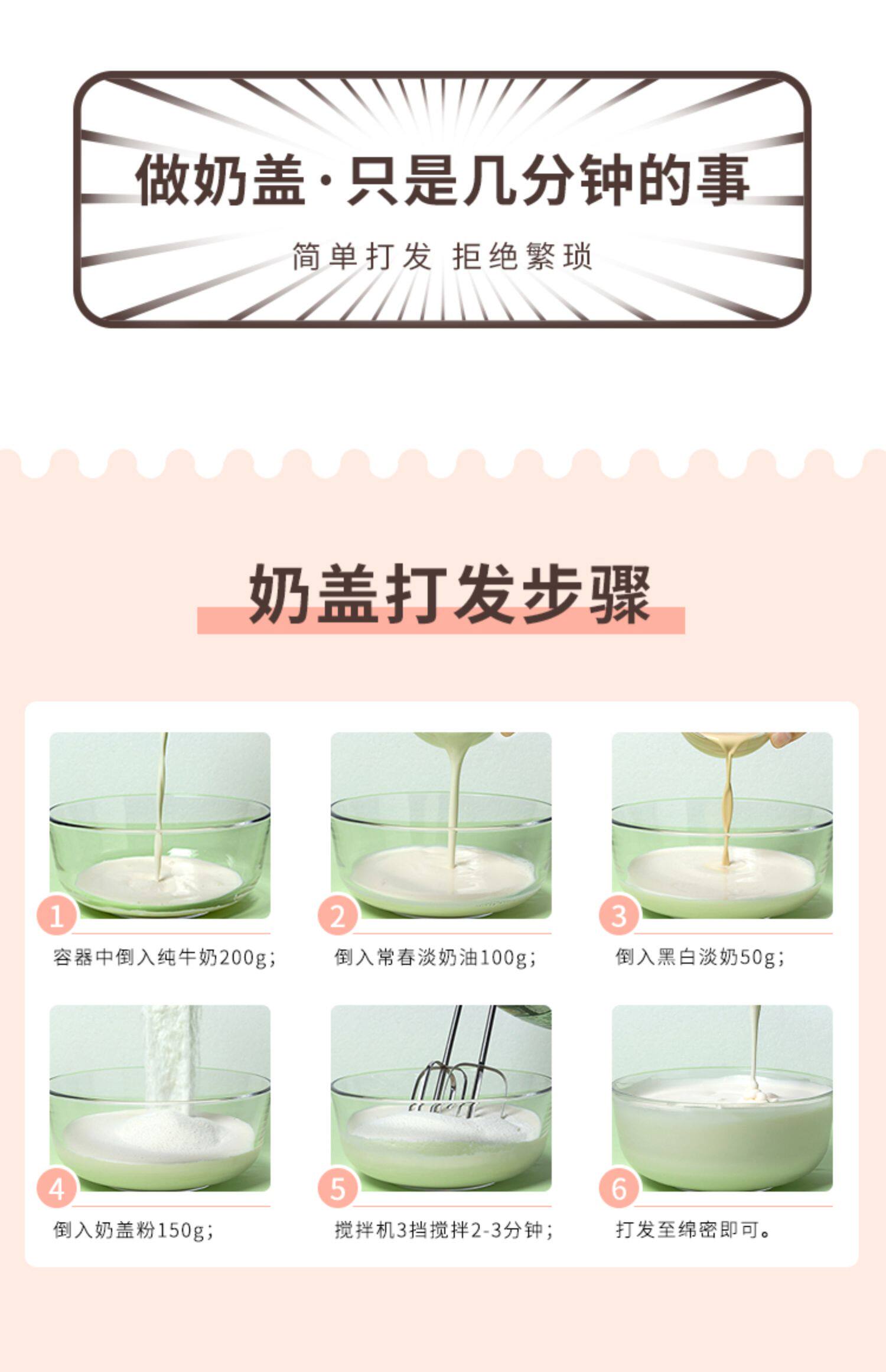 做奶盖·只是几分钟的事

简单打发 拒绝繁琐

奶盖打发步骤

1
容器中倒入纯牛奶200g;

2
倒入常春淡奶油100g;

3
倒入黑白淡奶50g;

4
倒入奶盖粉150g;

5
搅拌机3挡搅拌2-3分钟;

6
打发至绵密即可。