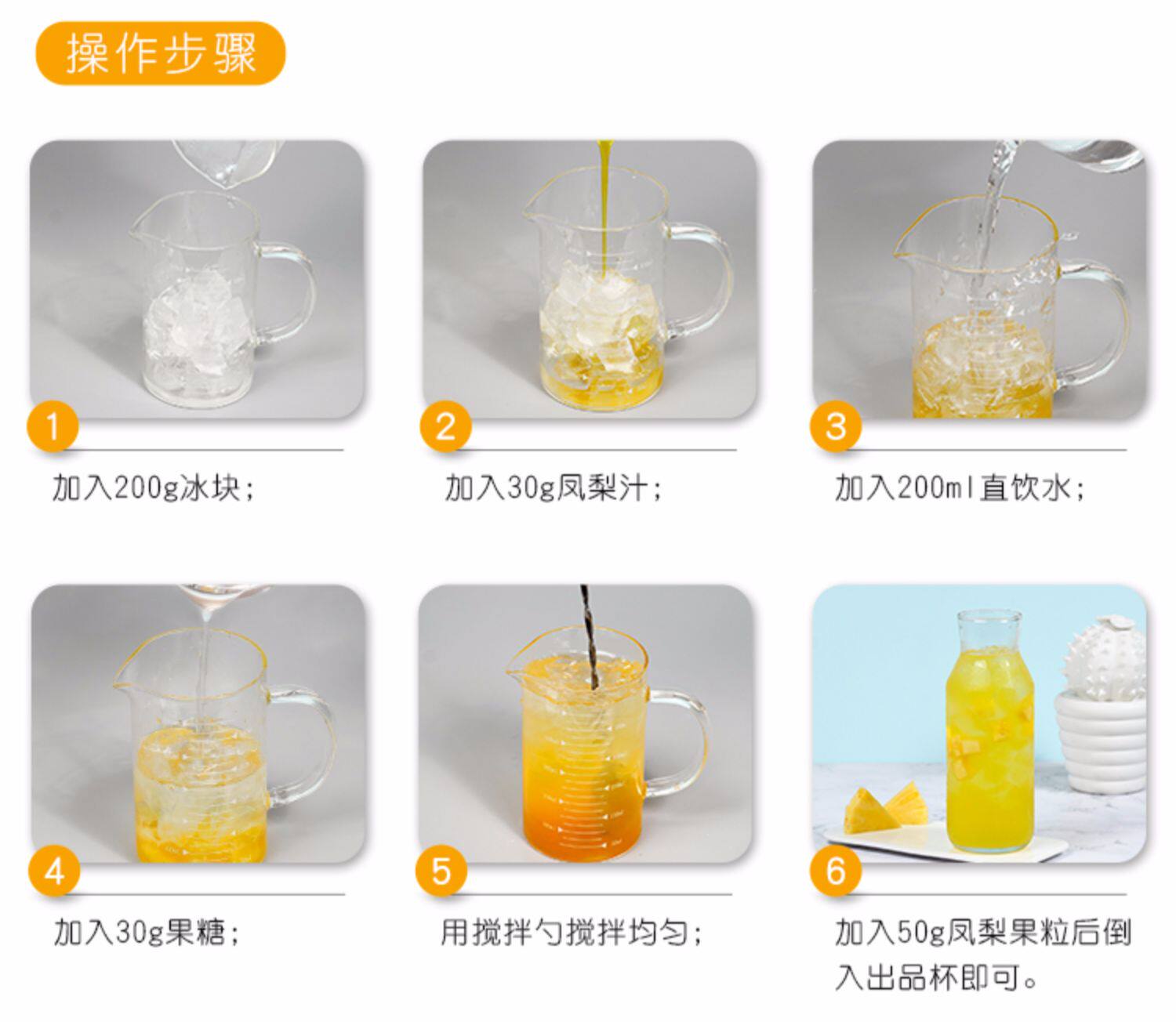 操作步骤

1
加入200g冰块；

2
加入30g凤梨汁；

3
加入200ml直饮水；

4
加入30g果糖；

5
用搅拌勺搅拌均匀；

6
加入50g凤梨果粒后倒入出品杯即可。