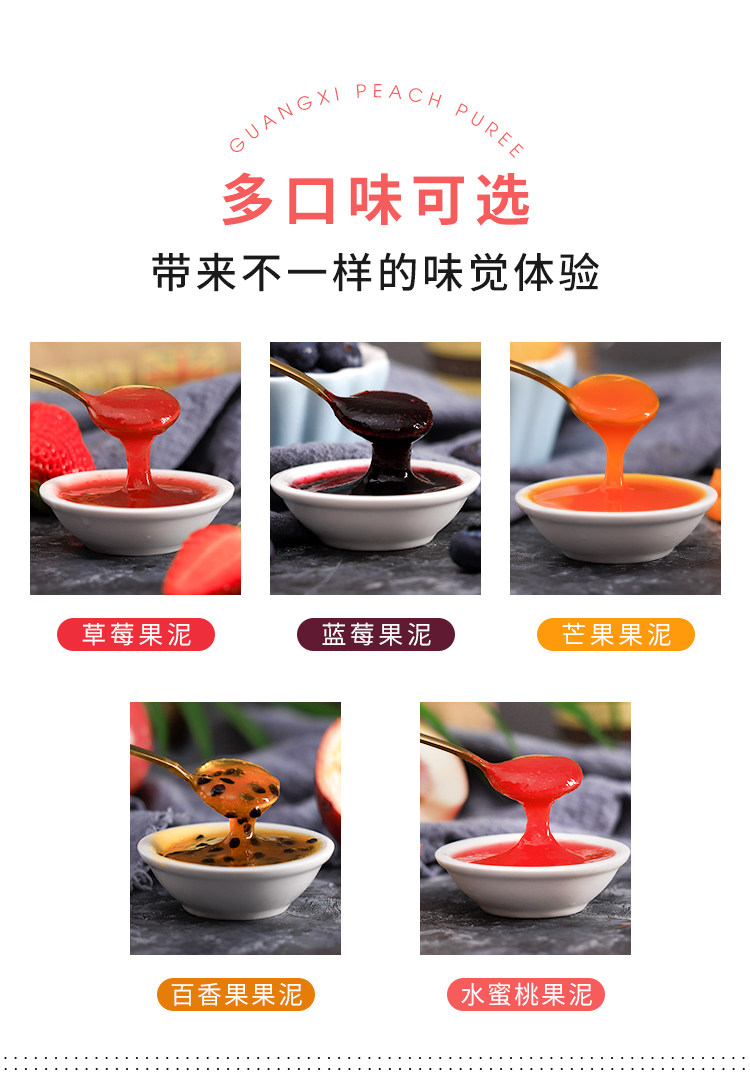 GUANGXI PEACH PUREE

多口味可选

带来不一样的味觉体验

草莓果泥

蓝莓果泥

芒果果泥

百香果果泥

水蜜桃果泥