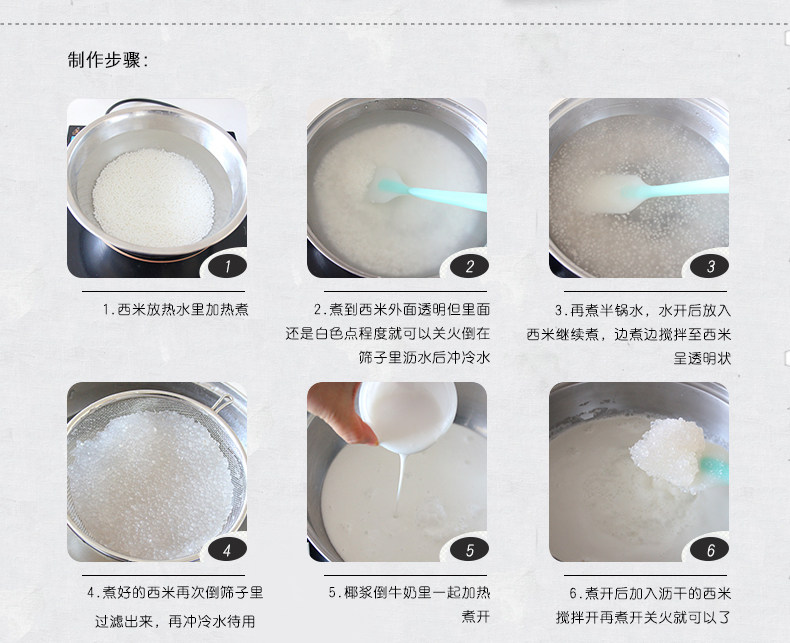 制作步骤:

1

1.西米放热水里加热煮

2

2.煮到西米外面透明但里面还是白色点程度就可以关火倒在筛子里沥水后冲冷水

3

3.再煮半锅水，水开后放入西米继续煮，边煮边搅拌至西米呈透明状

4

4.煮好的西米再次倒筛子里过滤出来，再冲冷水待用

5

5.椰浆倒牛奶里一起加热煮开

6

6.煮开后加入沥干的西米搅拌开再煮开关火就可以了