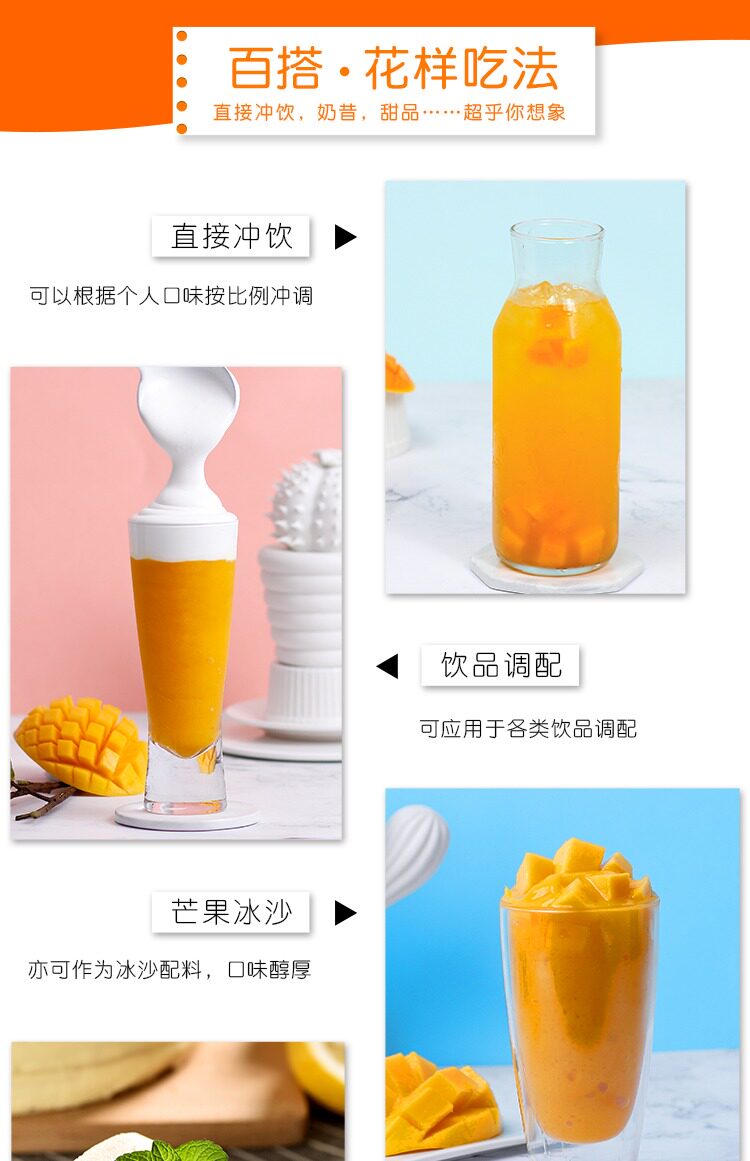 百搭·花样吃法

直接冲饮，奶昔，甜品……超乎你想象

直接冲饮

可以根据个人口味按比例冲调

饮品调配

可应用于各类饮品调配

芒果冰沙

亦可作为冰沙配料，口味醇厚