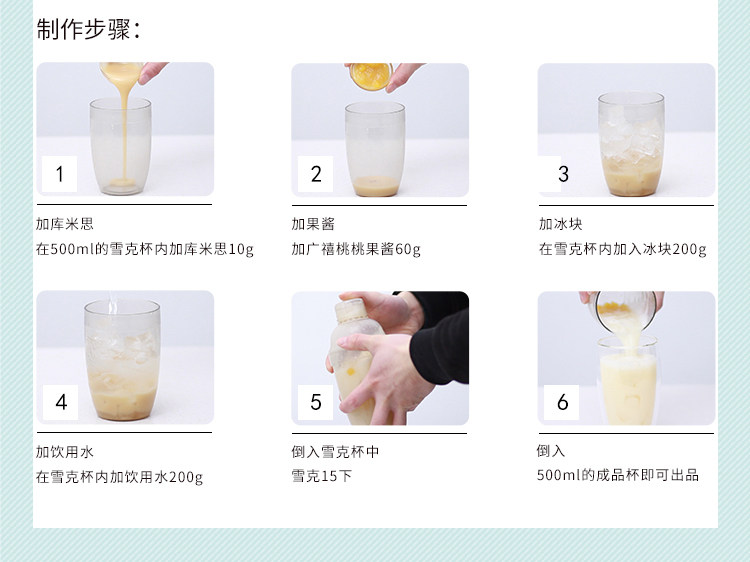 制作步骤：

1

加库米思
在500ml的雪克杯内加库米思10g

2

加果酱
加广禧桃桃果酱60g

3

加冰块
在雪克杯内加入冰块200g

4

加饮用水
在雪克杯内加饮用水200g

5

倒入雪克杯中
雪克15下

6

倒入
500ml的成品杯即可出品