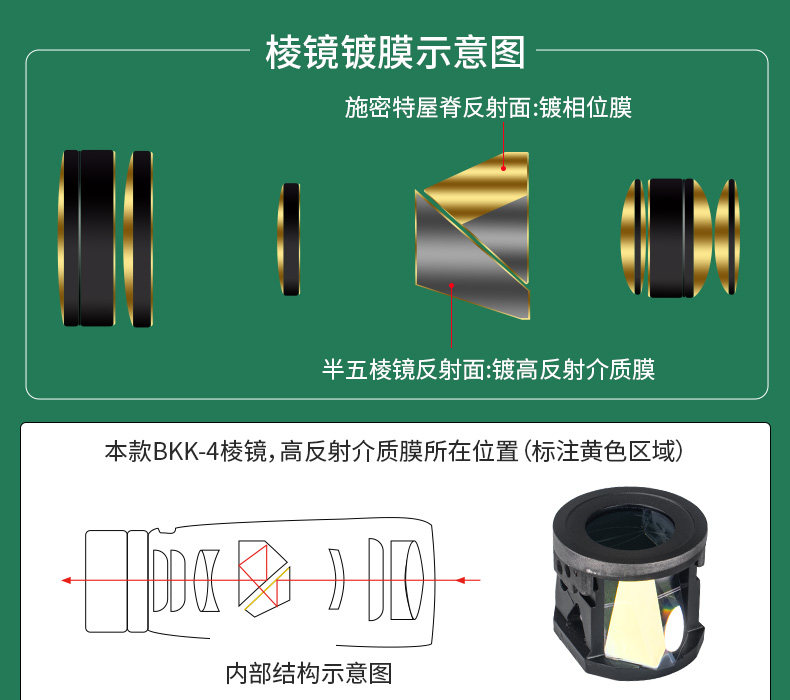 棱镜镀膜示意图

施密特屋脊反射面:镀相位膜

半五棱镜反射面:镀高反射介质膜

本款BKK-4棱镜,高反射介质膜所在位置(标注黄色区域)

内部结构示意图