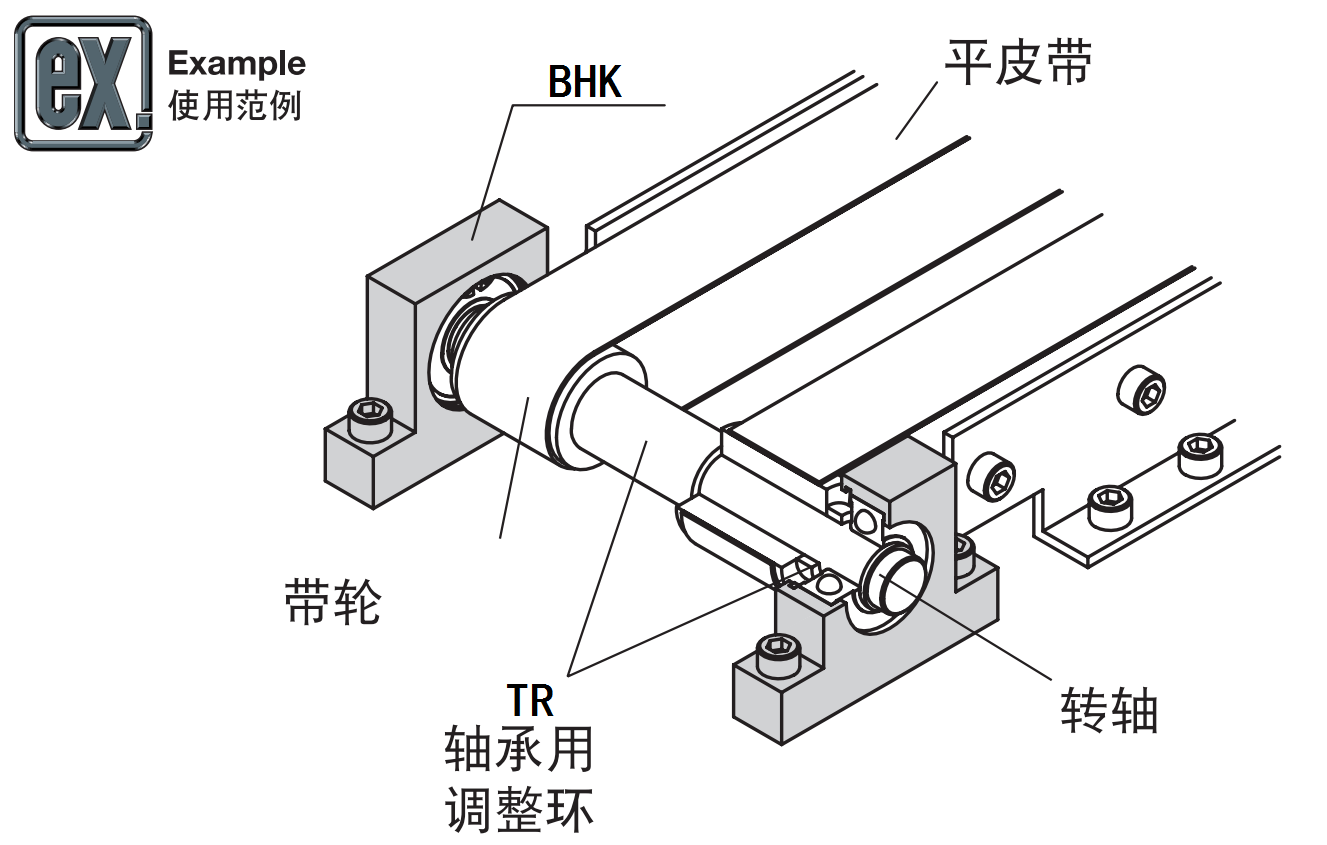 ex.
Example
使用范例

BHK

平皮带

带轮

TR
轴承用
调整环

转轴