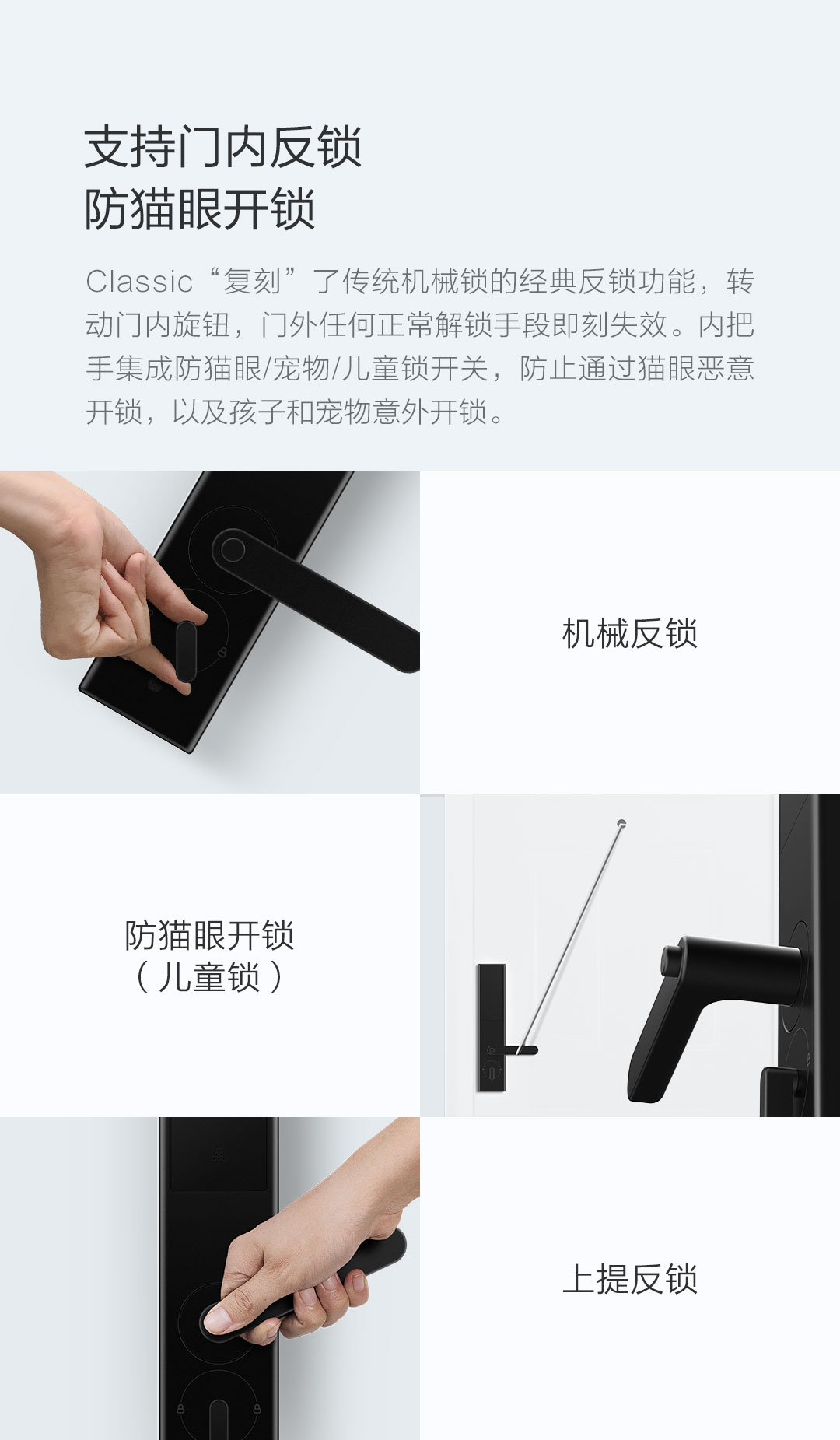 支持门内反锁
防猫眼开锁

Classic“复刻”了传统机械锁的经典反锁功能，转动门内旋钮，门外任何正常解锁手段即刻失效。内把手集成防猫眼/宠物/儿童锁开关，防止通过猫眼恶意开锁，以及孩子和宠物意外开锁。

机械反锁

防猫眼开锁
（儿童锁）

上提反锁