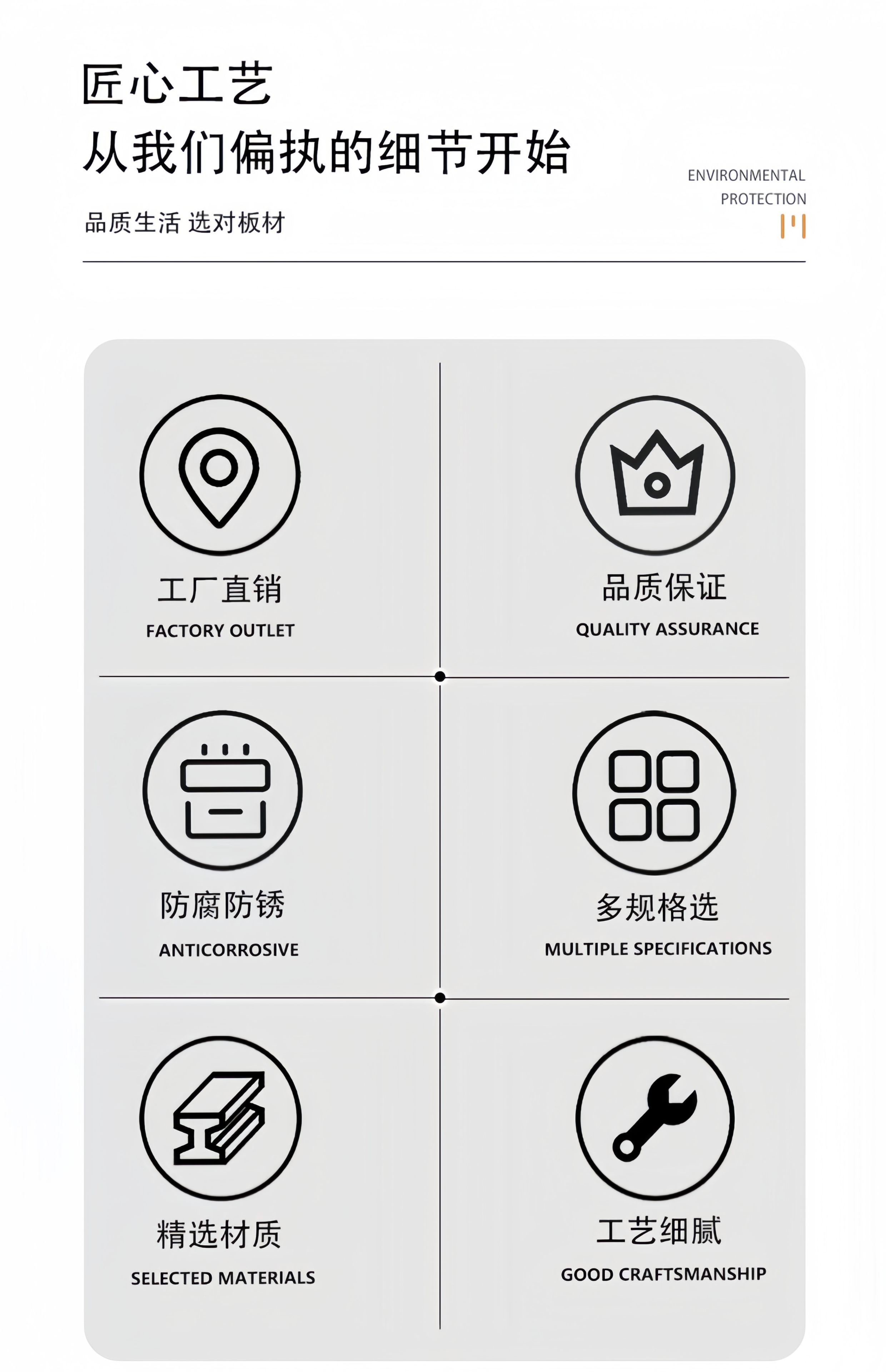 匠心工艺
从我们偏执的细节开始

品质生活 选对板材

ENVIRONMENTAL
PROTECTION

工厂直销
FACTORY OUTLET

品质保证
QUALITY ASSURANCE

防腐防锈
ANTICORROSIVE

多规格选
MULTIPLE SPECIFICATIONS

精选材质
SELECTED MATERIALS

工艺细腻
GOOD CRAFTSMANSHIP