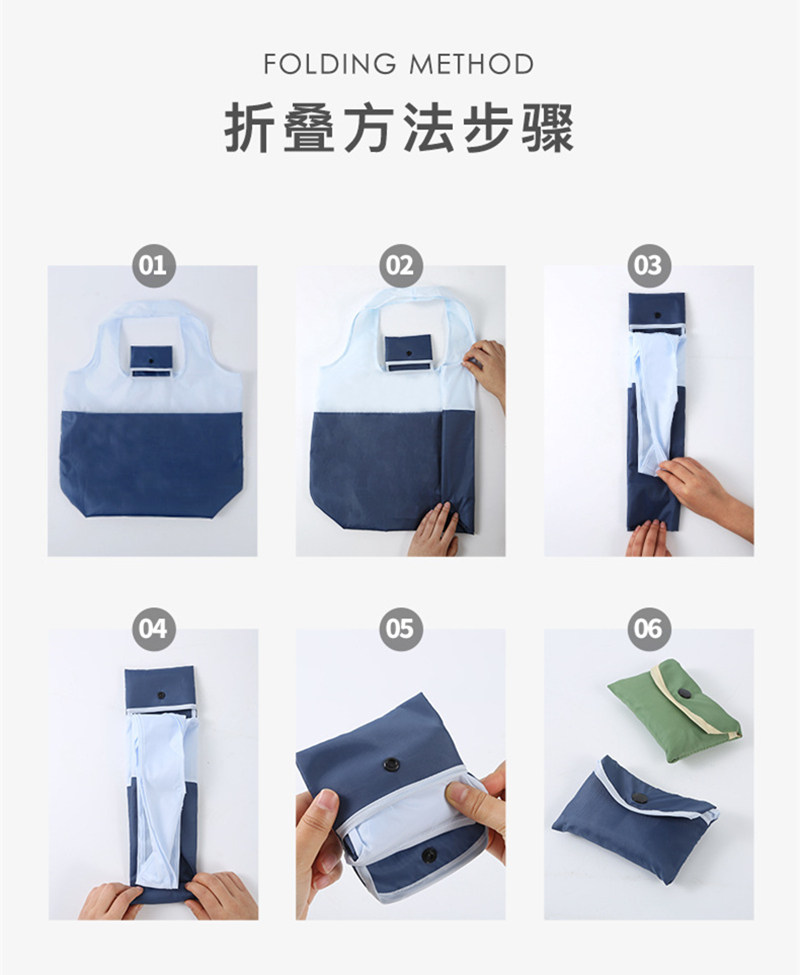 FOLDING METHOD

折叠方法步骤

01

02

03

04

05

06