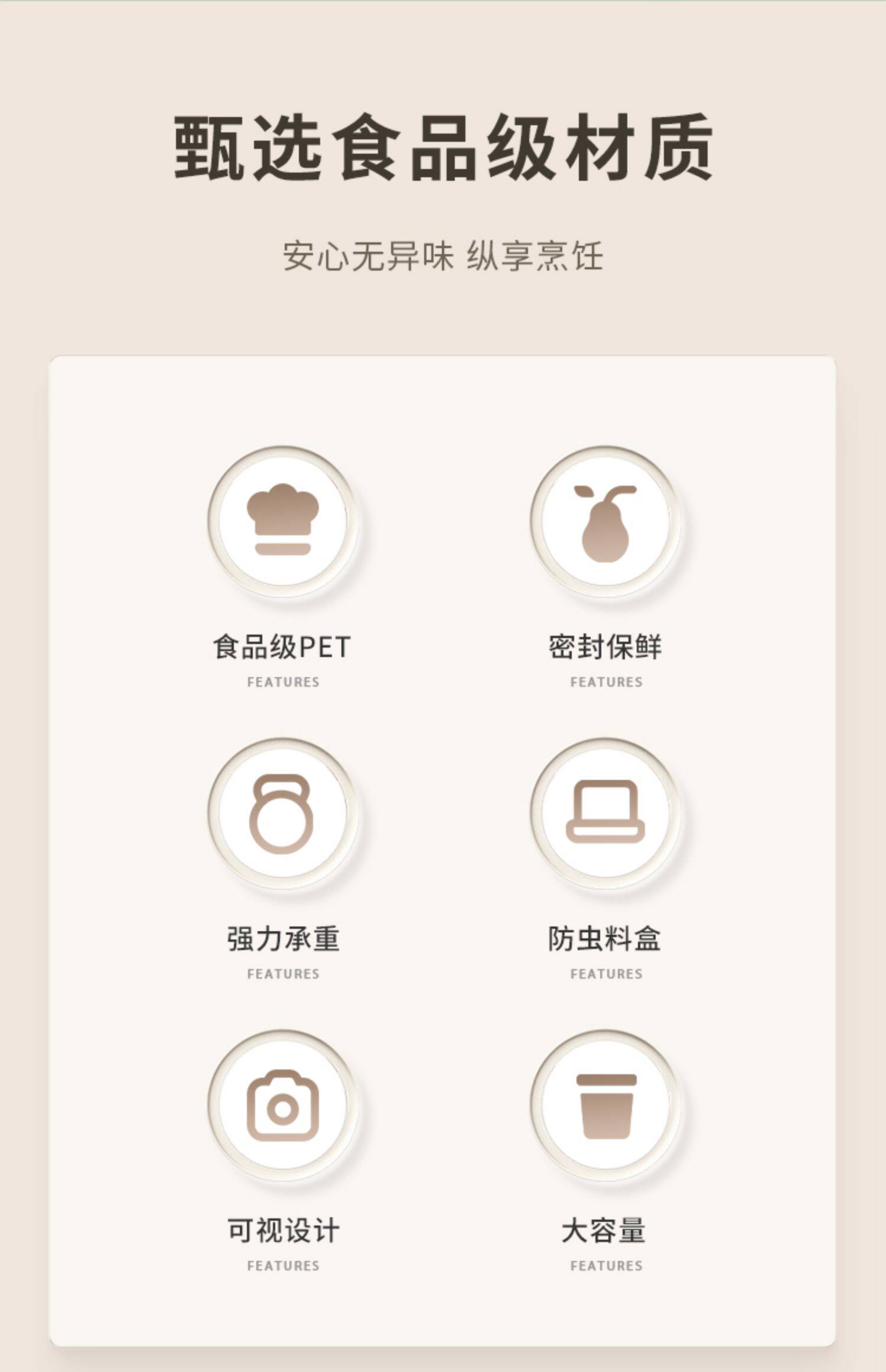 甄选食品级材质

安心无异味 纵享烹饪

食品级PET
FEATURES

密封保鲜
FEATURES

强力承重
FEATURES

防虫料盒
FEATURES

可视设计
FEATURES

大容量
FEATURES