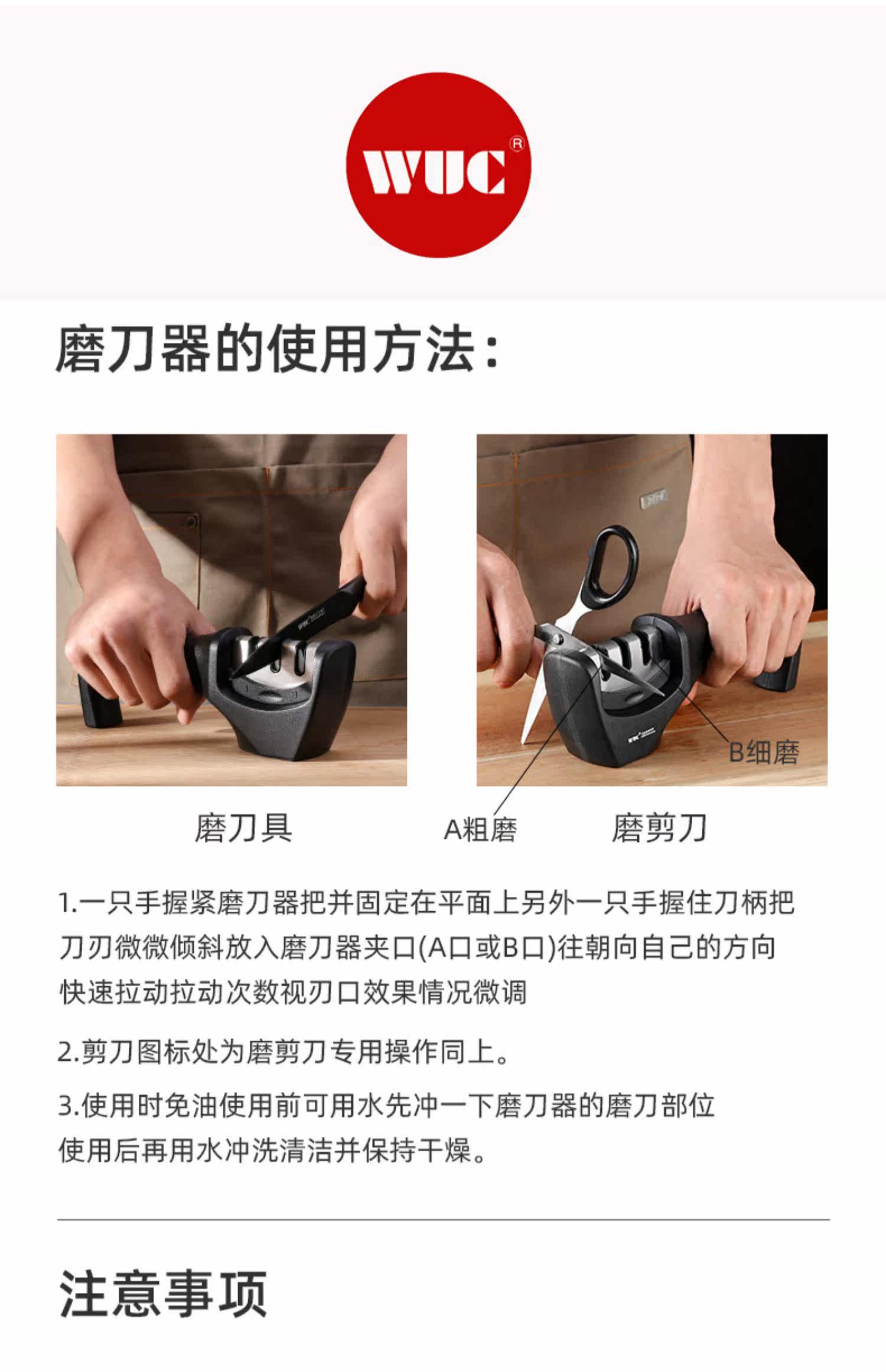 WUC®

磨刀器的使用方法：

B细磨

磨刀具

A粗磨

磨剪刀

1.一只手握紧磨刀器把并固定在平面上另外一只手握住刀柄把刀刃微微倾斜放入磨刀器夹口(A口或B口)往朝向自己的方向快速拉动拉动次数视刃口效果情况微调

2.剪刀图标处为磨剪刀专用操作同上。

3.使用时免油使用前可用水先冲一下磨刀器的磨刀部位使用后再用水冲洗清洁并保持干燥。

注意事项