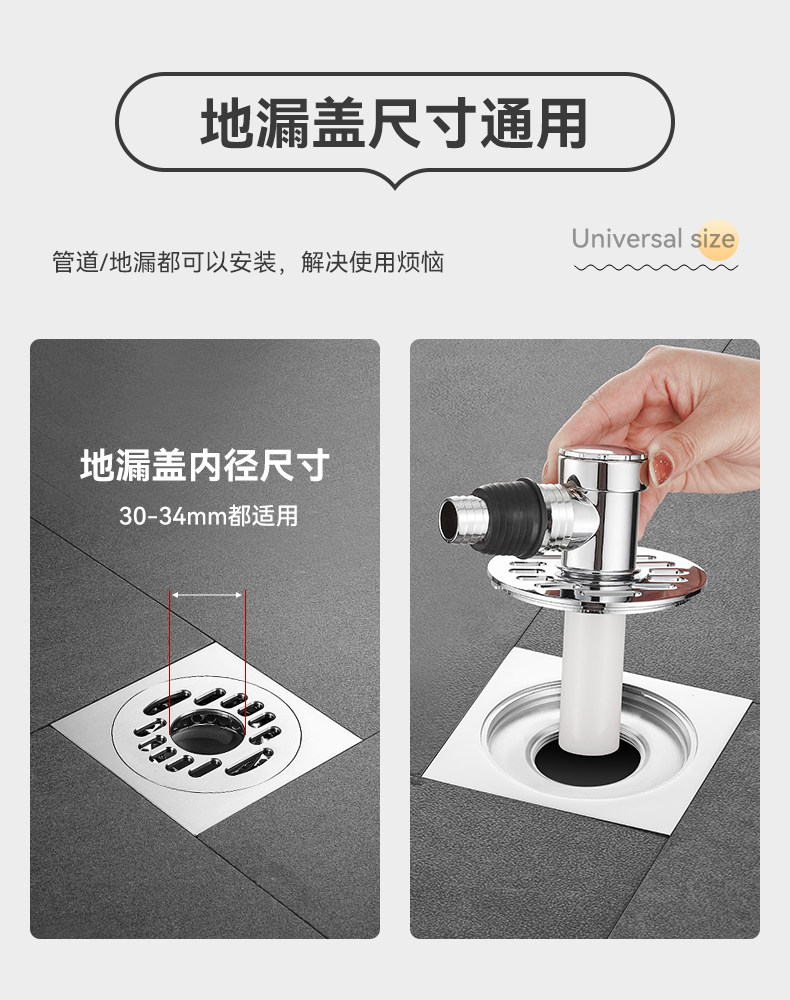 地漏盖尺寸通用

管道/地漏都可以安装，解决使用烦恼

Universal size

地漏盖内径尺寸

30-34mm都适用