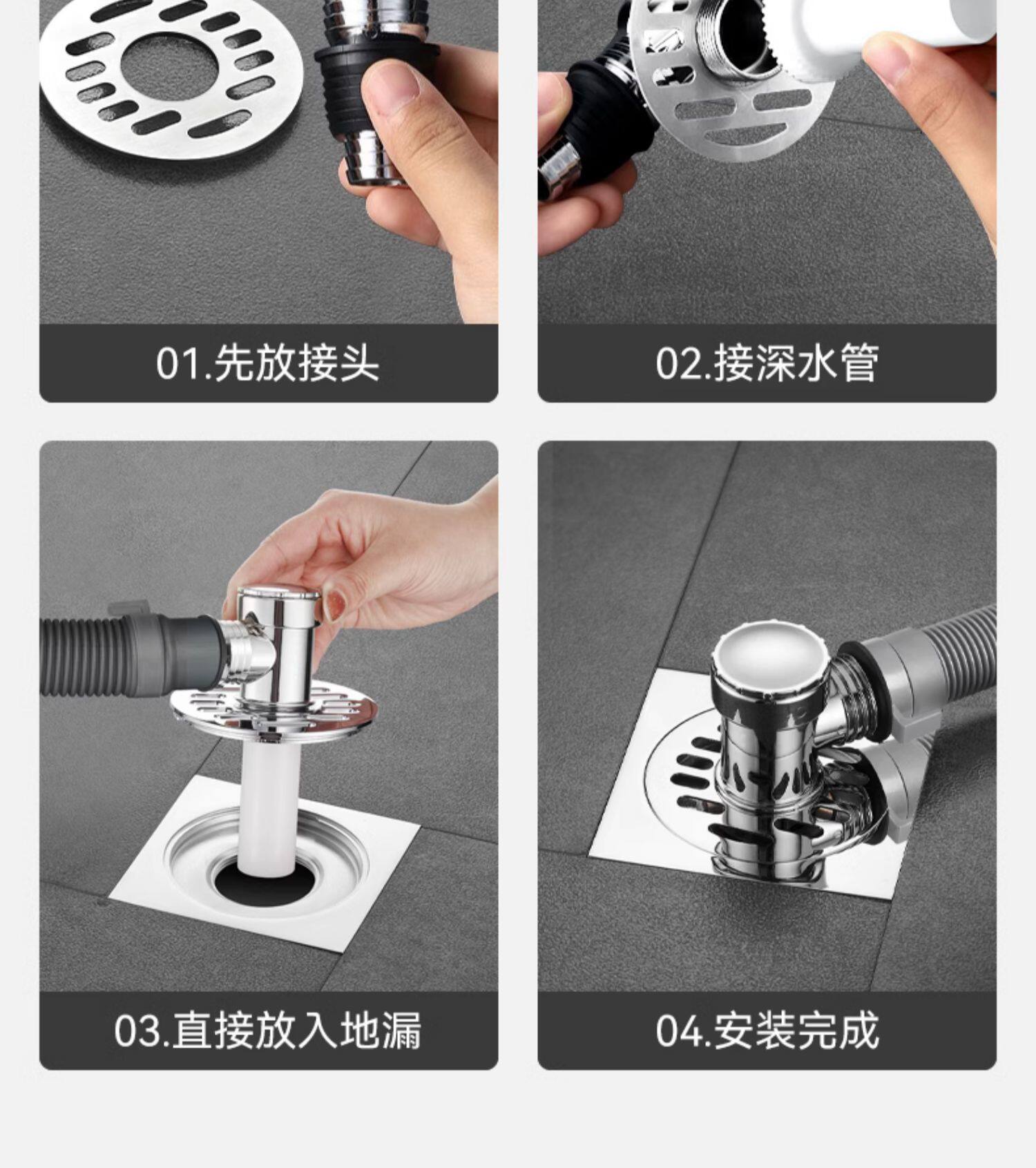 01.先放接头

02.接深水管

03.直接放入地漏

04.安装完成