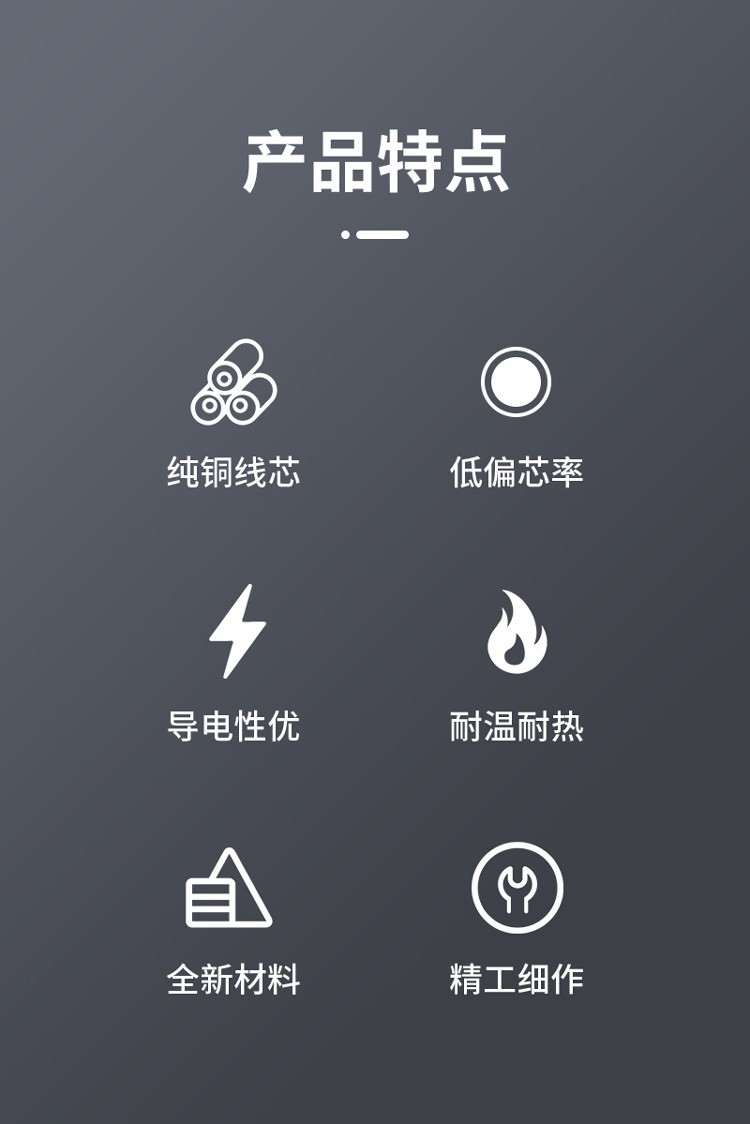 产品特点

纯铜线芯

低偏芯率

导电性优

耐温耐热

全新材料

精工细作