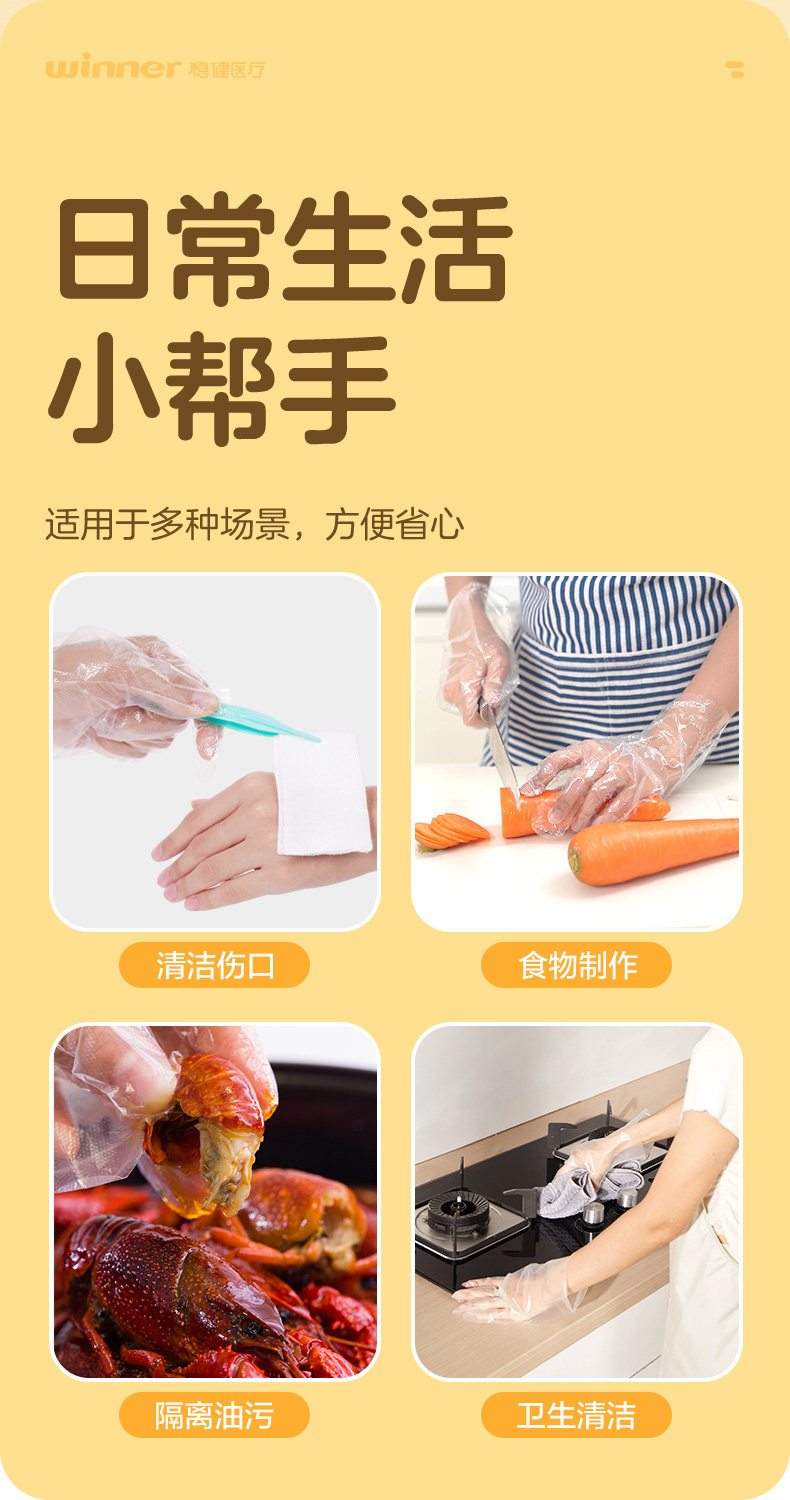 winner 稳健医疗

日常生活
小帮手

适用于多种场景，方便省心

清洁伤口

食物制作

隔离油污

卫生清洁