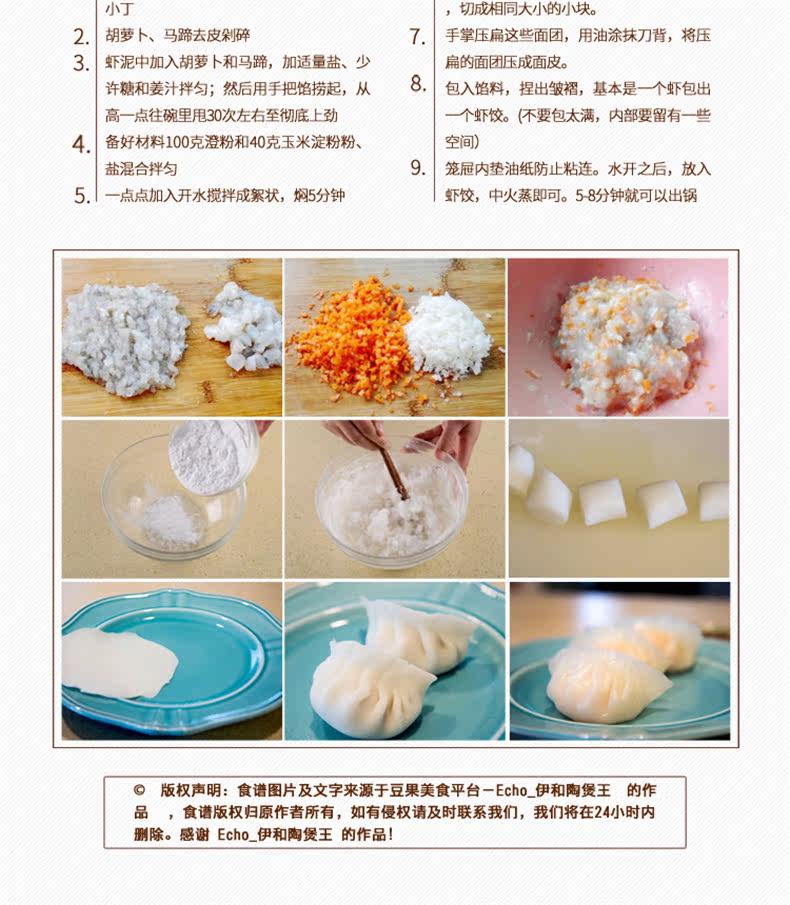 小丁

2. 胡萝卜、马蹄去皮剁碎

3. 虾泥中加入胡萝卜和马蹄，加适量盐、少许糖和姜汁拌匀；然后用手把馅捞起，从高一点往碗里甩30次左右至彻底上劲

4. 备好材料100克澄粉和40克玉米淀粉粉、盐混合拌匀

5. 一点点加入开水搅拌成絮状，焖5分钟

，切成相同大小的小块。

7. 手掌压扁这些面团，用油涂抹刀背，将压扁的面团压成面皮。

8. 包入馅料，捏出皱褶，基本是一个虾包出一个虾饺。(不要包太满，内部要留有一些空间)

9. 笼屉内垫油纸防止粘连。水开之后，放入虾饺，中火蒸即可。5-8分钟就可以出锅

© 版权声明：食谱图片及文字来源于豆果美食平台－Echo_伊和陶煲王 的作品 ，食谱版权归原作者所有，如有侵权请及时联系我们，我们将在24小时内删除。感谢 Echo_伊和陶煲王 的作品！