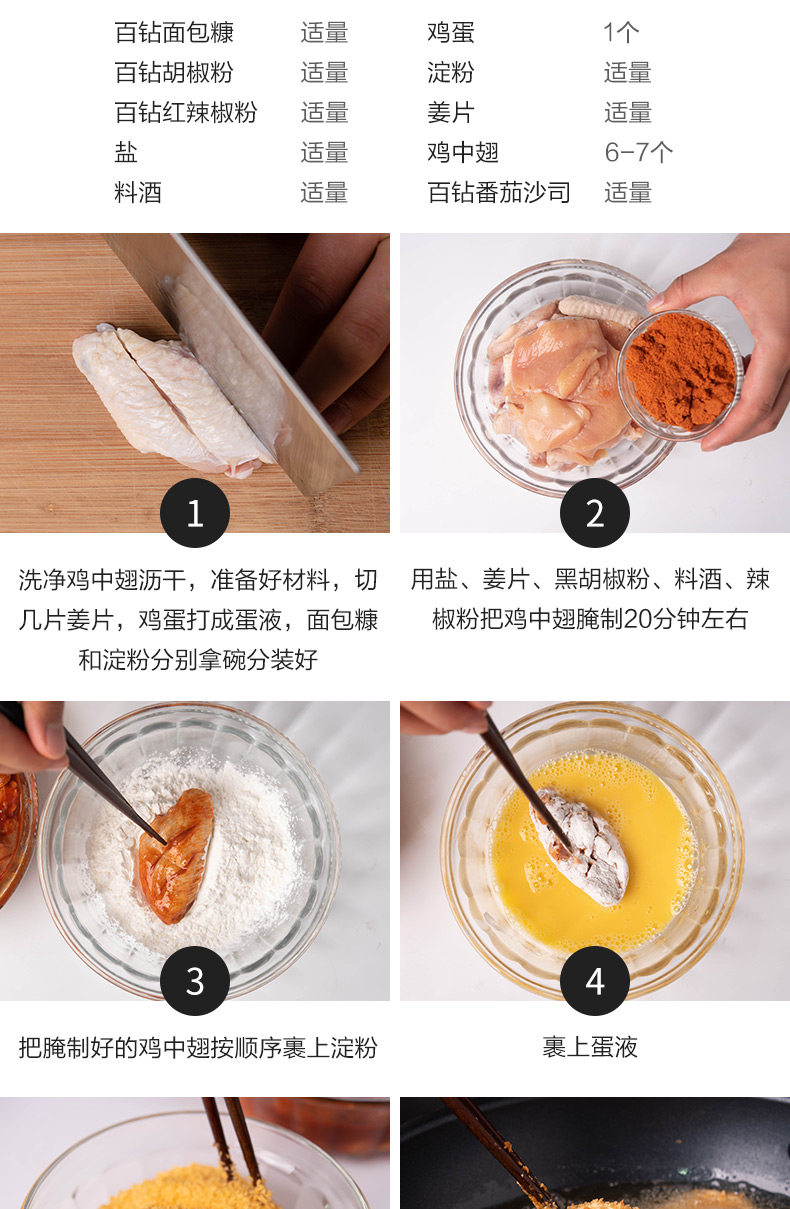 | 百钻面包糠 | 适量 | 鸡蛋 | 1个 |
|---|---|---|---|
| 百钻胡椒粉 | 适量 | 淀粉 | 适量 |
| 百钻红辣椒粉 | 适量 | 姜片 | 适量 |
| 盐 | 适量 | 鸡中翅 | 6-7个 |
| 料酒 | 适量 | 百钻番茄沙司 | 适量 |

1

洗净鸡中翅沥干，准备好材料，切几片姜片，鸡蛋打成蛋液，面包糠和淀粉分别拿碗分装好

2

用盐、姜片、黑胡椒粉、料酒、辣椒粉把鸡中翅腌制20分钟左右

3

把腌制好的鸡中翅按顺序裹上淀粉

4

裹上蛋液