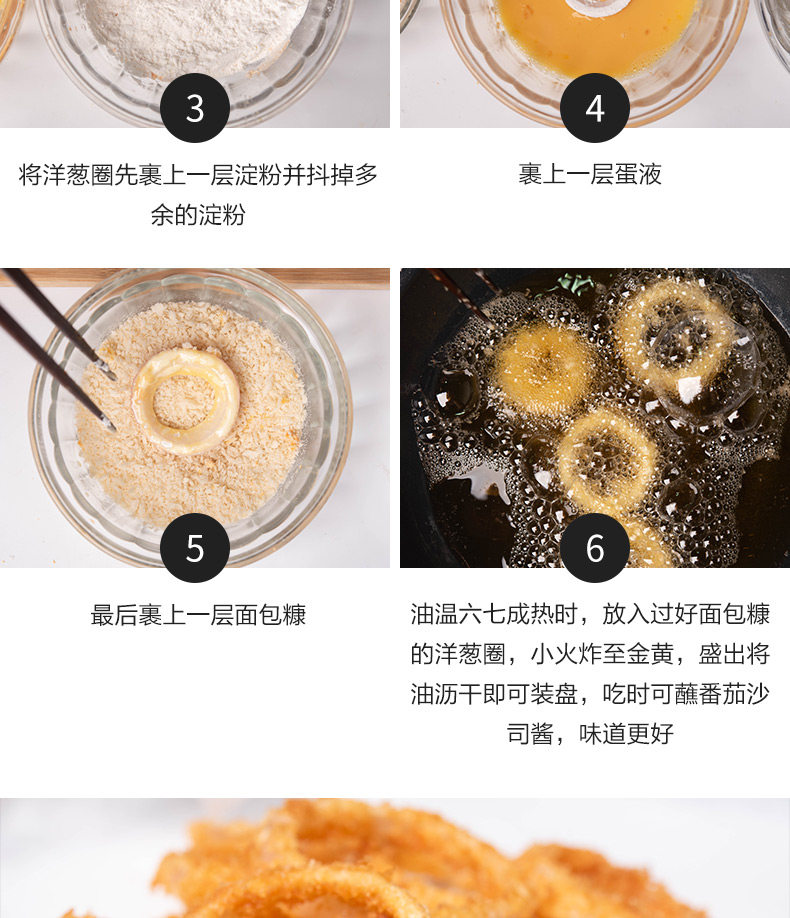 3

将洋葱圈先裹上一层淀粉并抖掉多余的淀粉

4

裹上一层蛋液

5

最后裹上一层面包糠

6

油温六七成热时，放入过好面包糠的洋葱圈，小火炸至金黄，盛出将油沥干即可装盘，吃时可蘸番茄沙司酱，味道更好