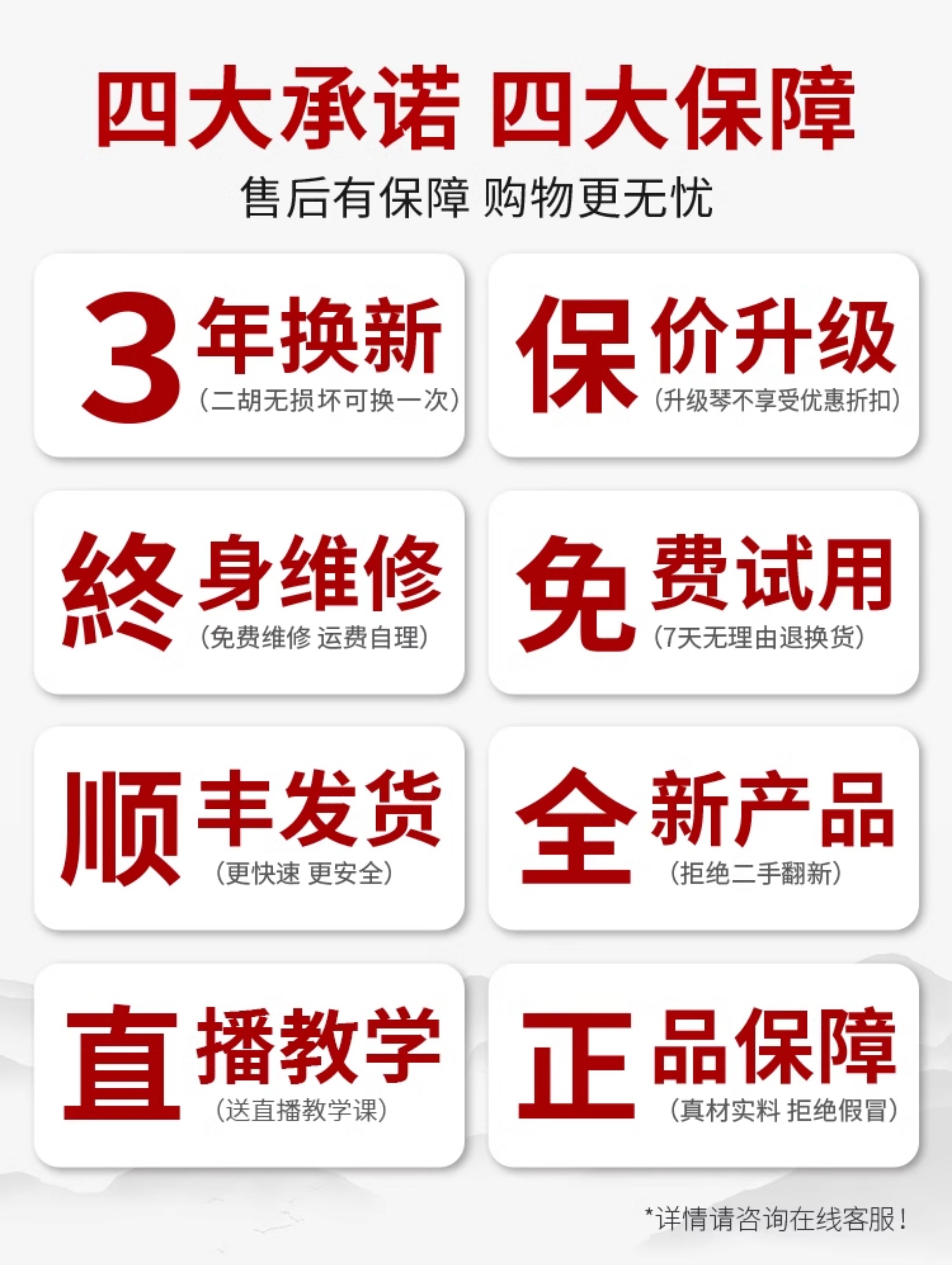 四大承诺 四大保障

售后有保障 购物更无忧

3年换新
(二胡无损坏可换一次)

保价升级
(升级琴不享受优惠折扣)

終身维修
(免费维修 运费自理)

免费试用
(7天无理由退换货)

顺丰发货
(更快速 更安全)

全新产品
(拒绝二手翻新)

直播教学
(送直播教学课)

正品保障
(真材实料 拒绝假冒)

*详情请咨询在线客服!