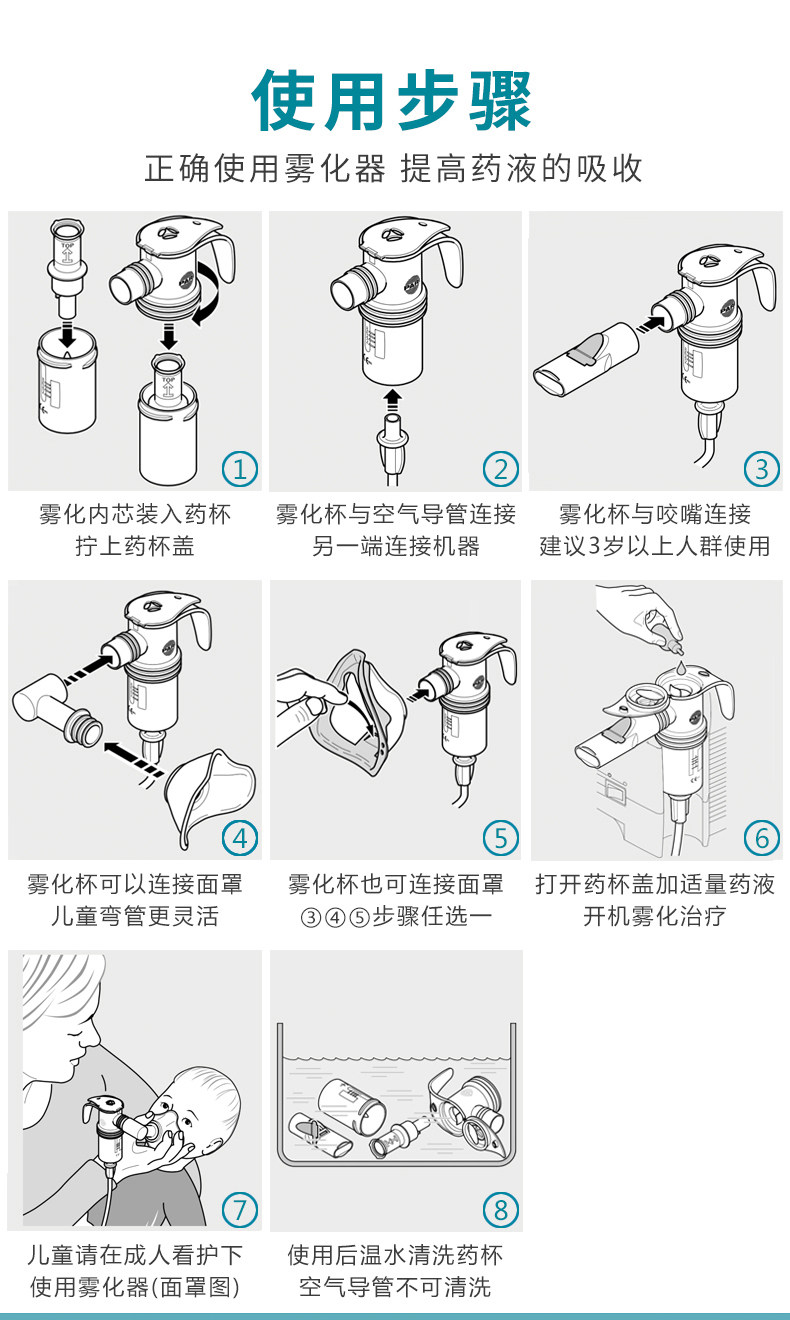 使用步骤

正确使用雾化器 提高药液的吸收

TOP

TOP

①

雾化内芯装入药杯
拧上药杯盖

②

雾化杯与空气导管连接
另一端连接机器

③

雾化杯与咬嘴连接
建议3岁以上人群使用

④

雾化杯可以连接面罩
儿童弯管更灵活

⑤

雾化杯也可连接面罩
③④⑤步骤任选一

⑥

打开药杯盖加适量药液
开机雾化治疗

⑦

儿童请在成人看护下
使用雾化器(面罩图)

⑧

使用后温水清洗药杯
空气导管不可清洗