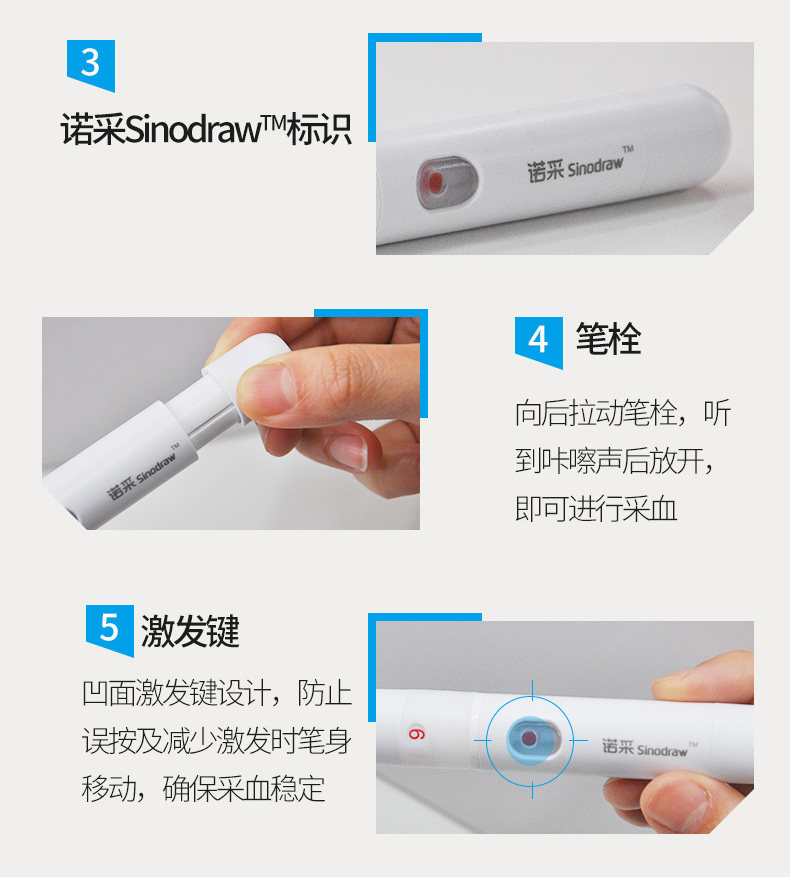 3

诺采Sinodraw™标识

诺采 Sinodraw™

诺采 Sinodraw™

4 笔栓

向后拉动笔栓，听到咔嚓声后放开，即可进行采血

5 激发键

凹面激发键设计，防止误按及减少激发时笔身移动，确保采血稳定

6

诺采 Sinodraw™