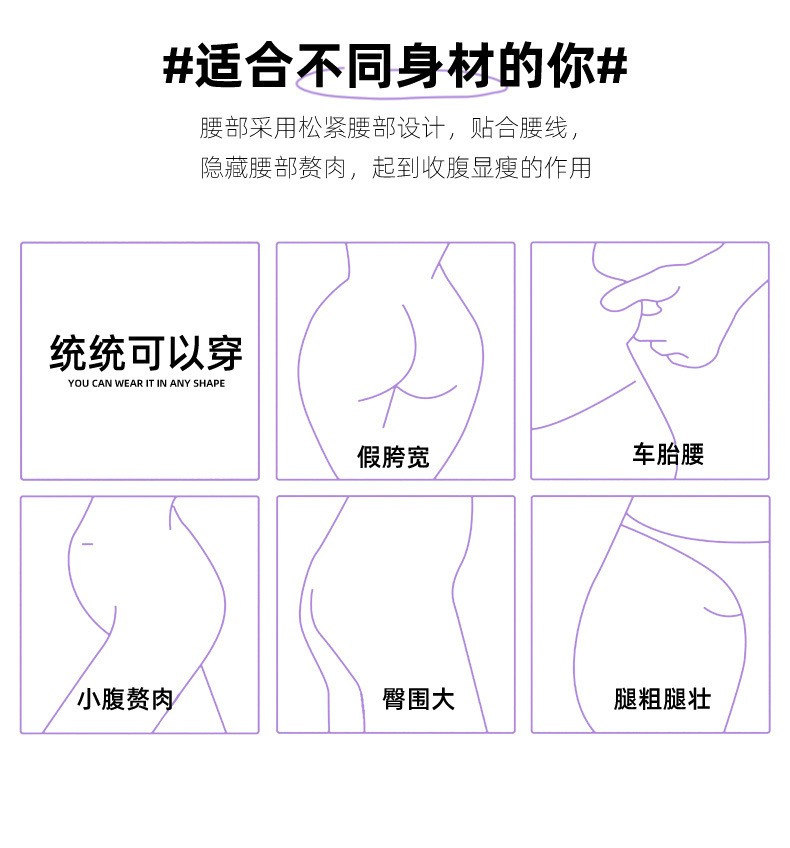 #适合不同身材的你#

腰部采用松紧腰部设计，贴合腰线，
隐藏腰部赘肉，起到收腹显瘦的作用

统统可以穿
YOU CAN WEAR IT IN ANY SHAPE

假胯宽

车胎腰

小腹赘肉

臀围大

腿粗腿壮