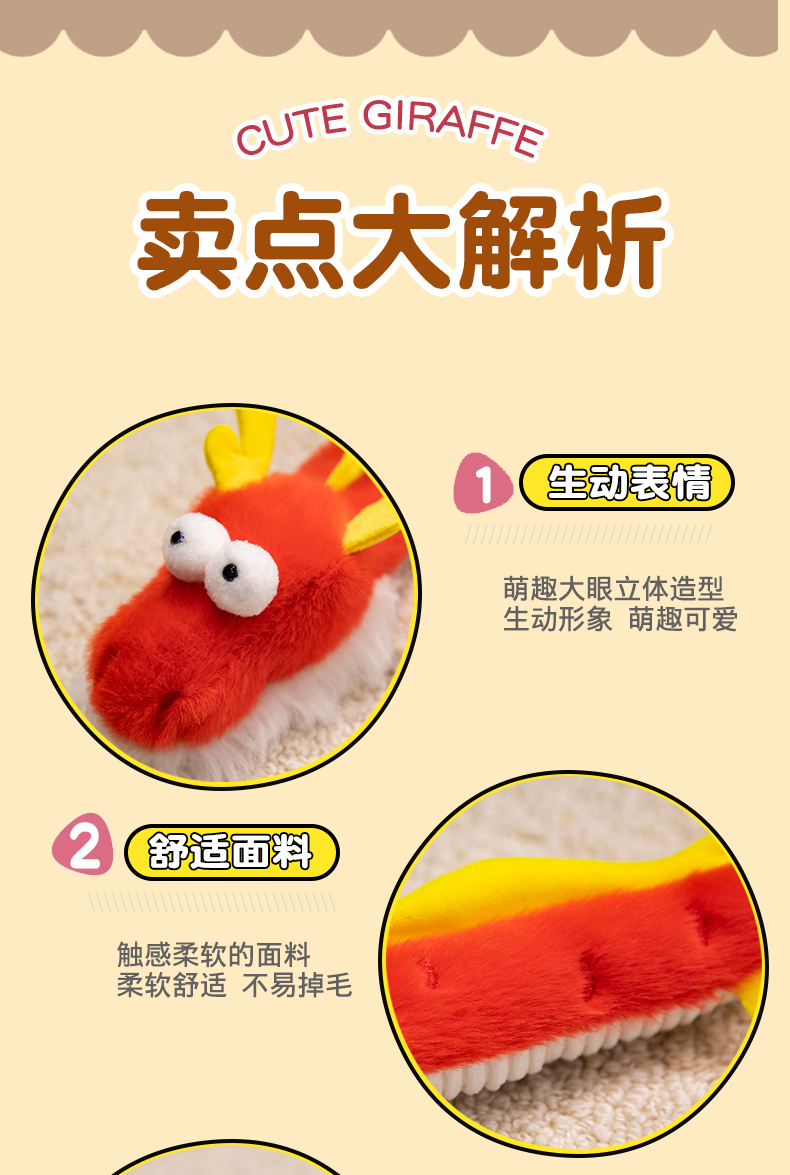 CUTE GIRAFFE

卖点大解析

1 生动表情

萌趣大眼立体造型
生动形象 萌趣可爱

2 舒适面料

触感柔软的面料
柔软舒适 不易掉毛