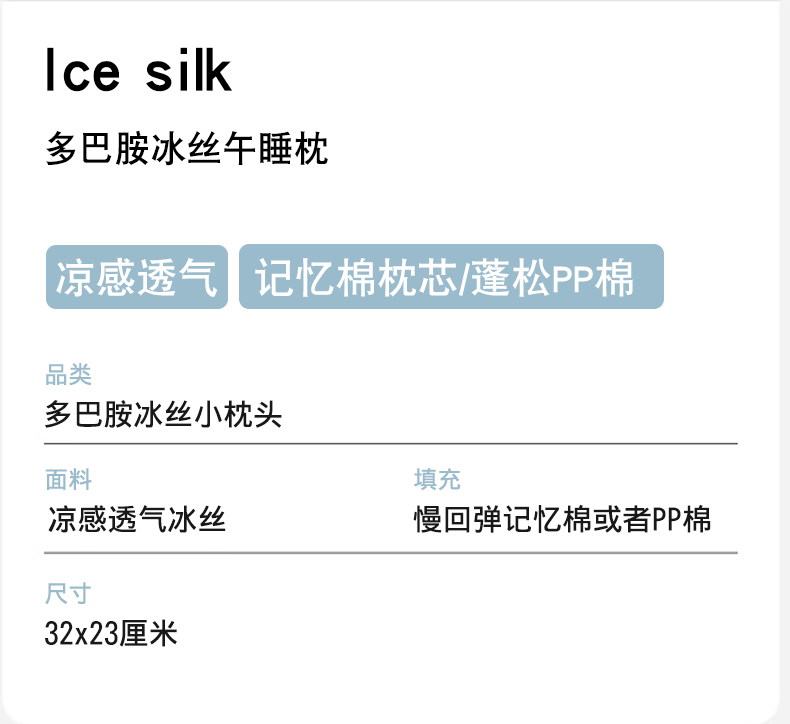 Ice silk

多巴胺冰丝午睡枕

凉感透气 记忆棉枕芯/蓬松PP棉

品类
多巴胺冰丝小枕头

面料
凉感透气冰丝

填充
慢回弹记忆棉或者PP棉

尺寸
32x23厘米