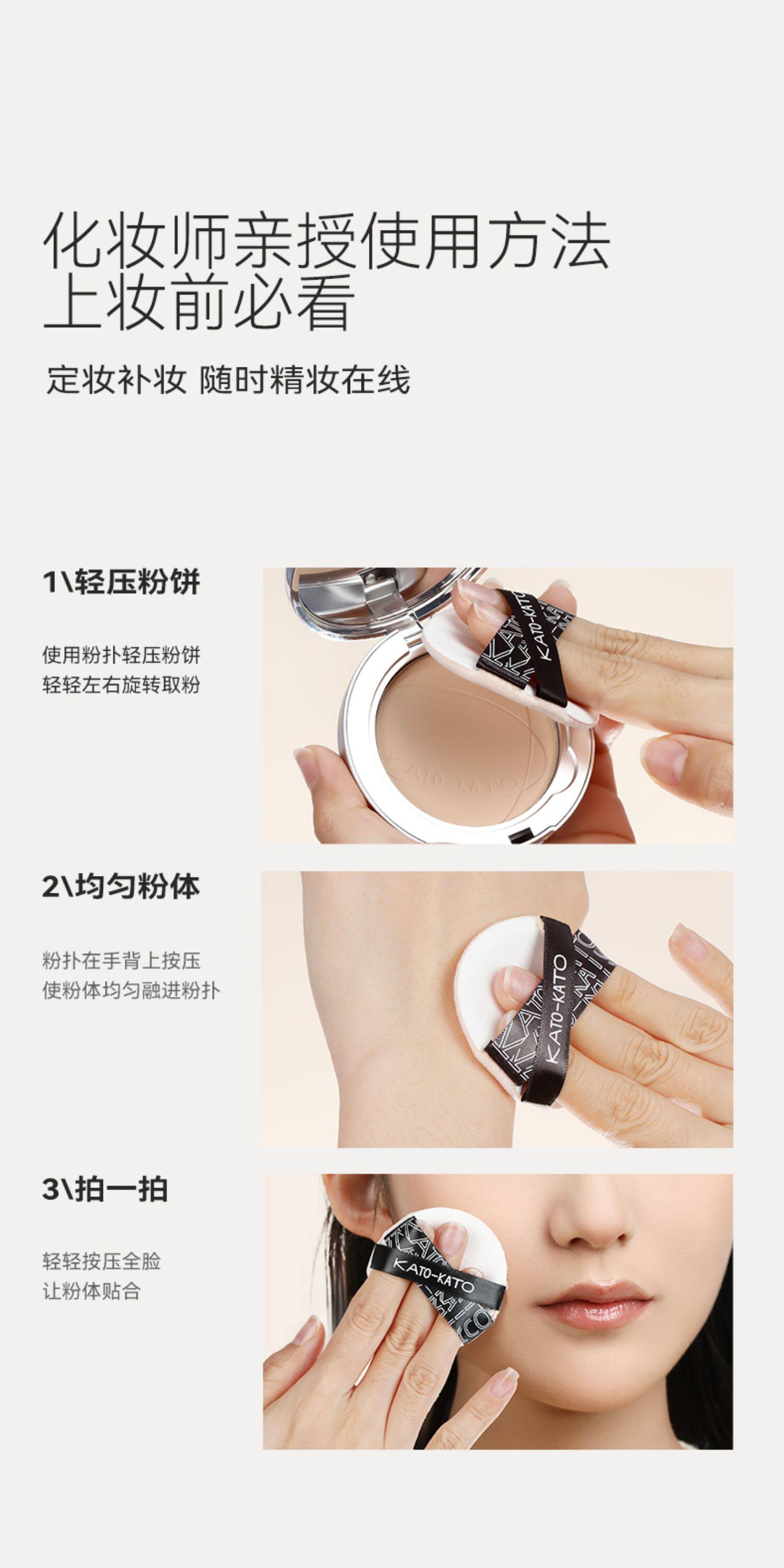 化妆师亲授使用方法
上妆前必看

定妆补妆 随时精妆在线

1\轻压粉饼

使用粉扑轻压粉饼
轻轻左右旋转取粉

KATO-KATO

KATO-KATO

2\均匀粉体

粉扑在手背上按压
使粉体均匀融进粉扑

KATO-KATO

3\拍一拍

轻轻按压全脸
让粉体贴合

KATO-KATO