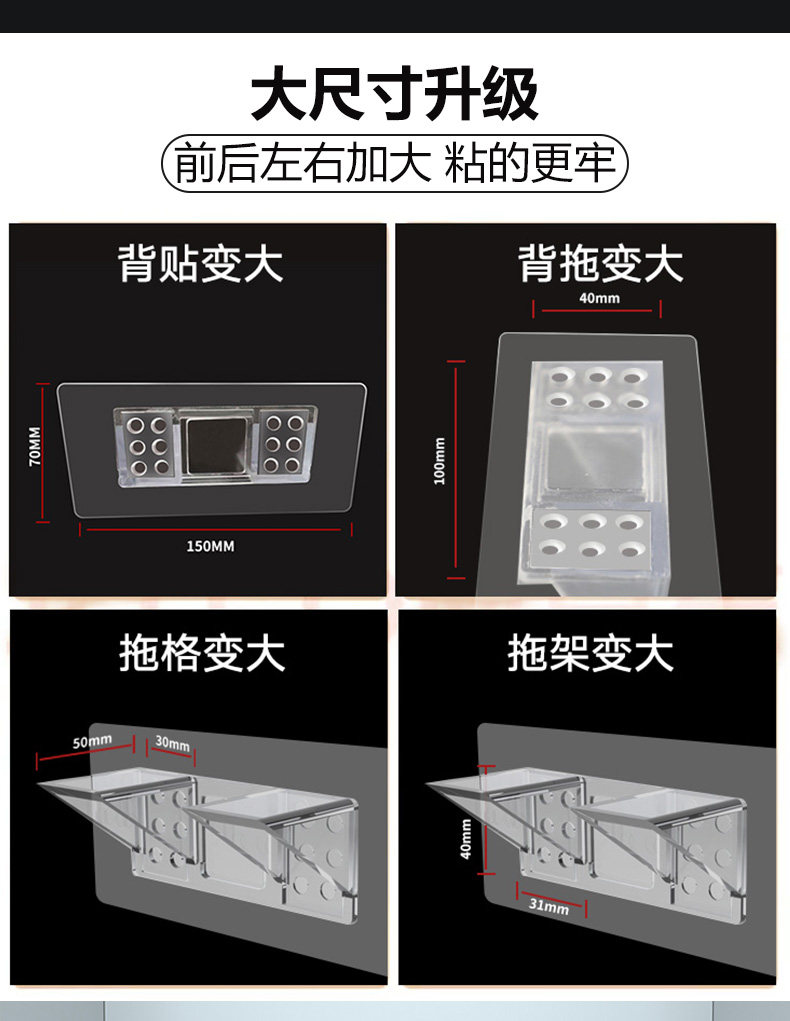 大尺寸升级

前后左右加大 粘的更牢

背贴变大

70MM

150MM

背拖变大

40mm

100mm

拖格变大

50mm

30mm

拖架变大

40mm

31mm