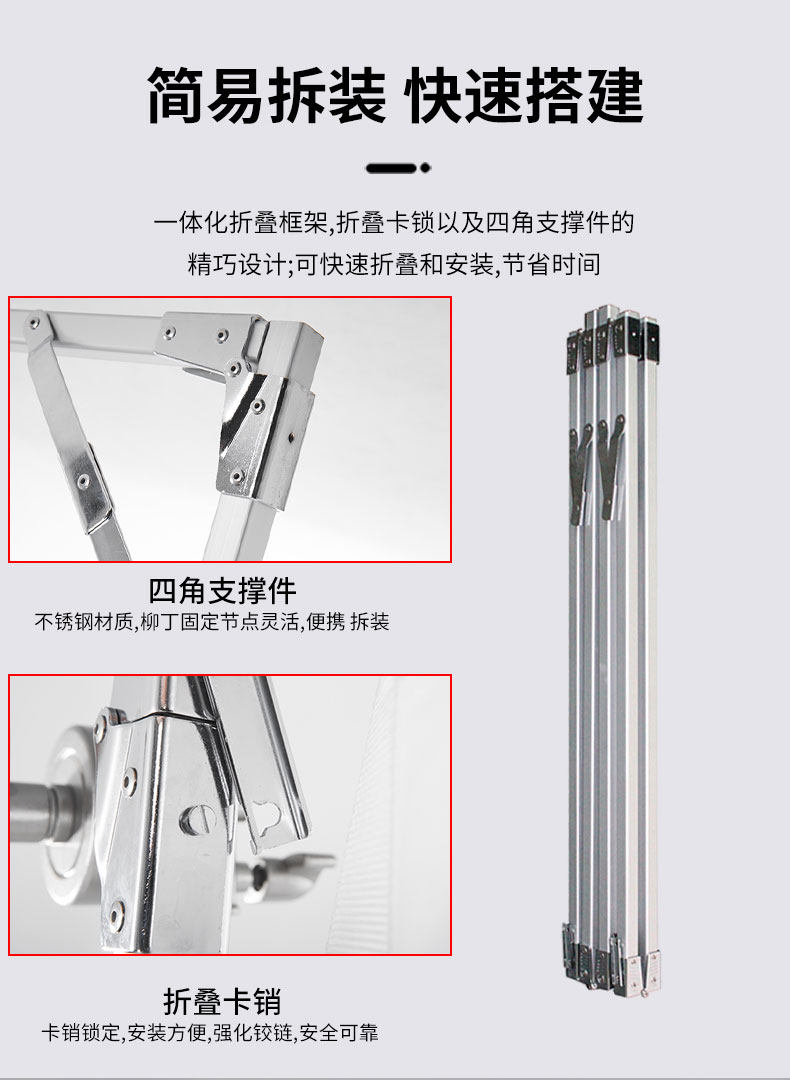 简易拆装 快速搭建

一体化折叠框架,折叠卡锁以及四角支撑件的精巧设计;可快速折叠和安装,节省时间

四角支撑件
不锈钢材质,柳丁固定节点灵活,便携 拆装

折叠卡销
卡销锁定,安装方便,强化铰链,安全可靠