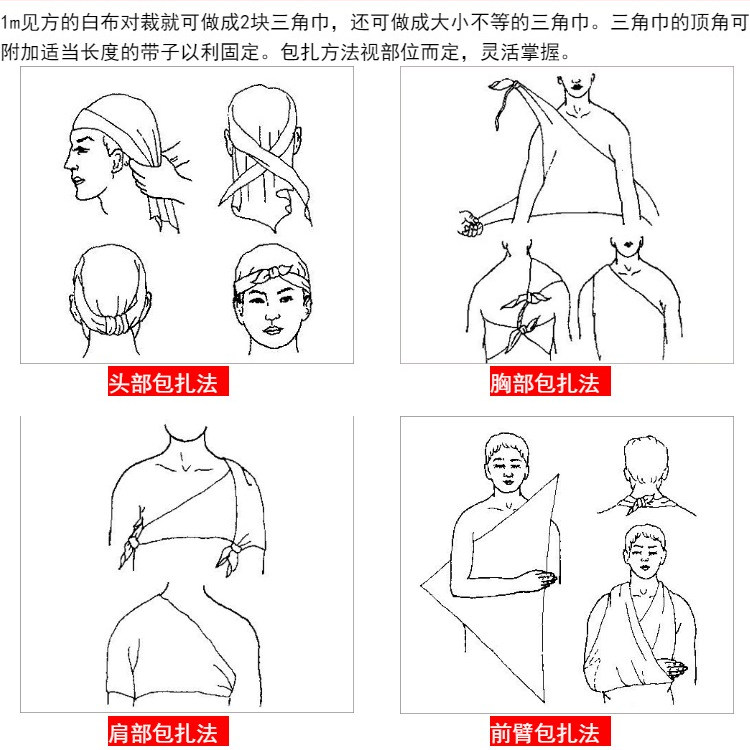 1m见方的白布对裁就可做成2块三角巾，还可做成大小不等的三角巾。三角巾的顶角可附加适当长度的带子以利固定。包扎方法视部位而定，灵活掌握。

头部包扎法

胸部包扎法

肩部包扎法

前臂包扎法