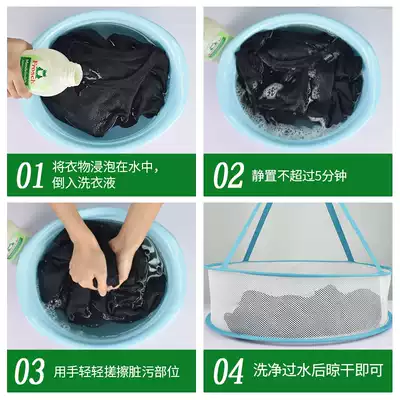 Frosch

01 将衣物浸泡在水中，倒入洗衣液

02 静置不超过5分钟

03 用手轻轻搓擦脏污部位

04 洗净过水后晾干即可