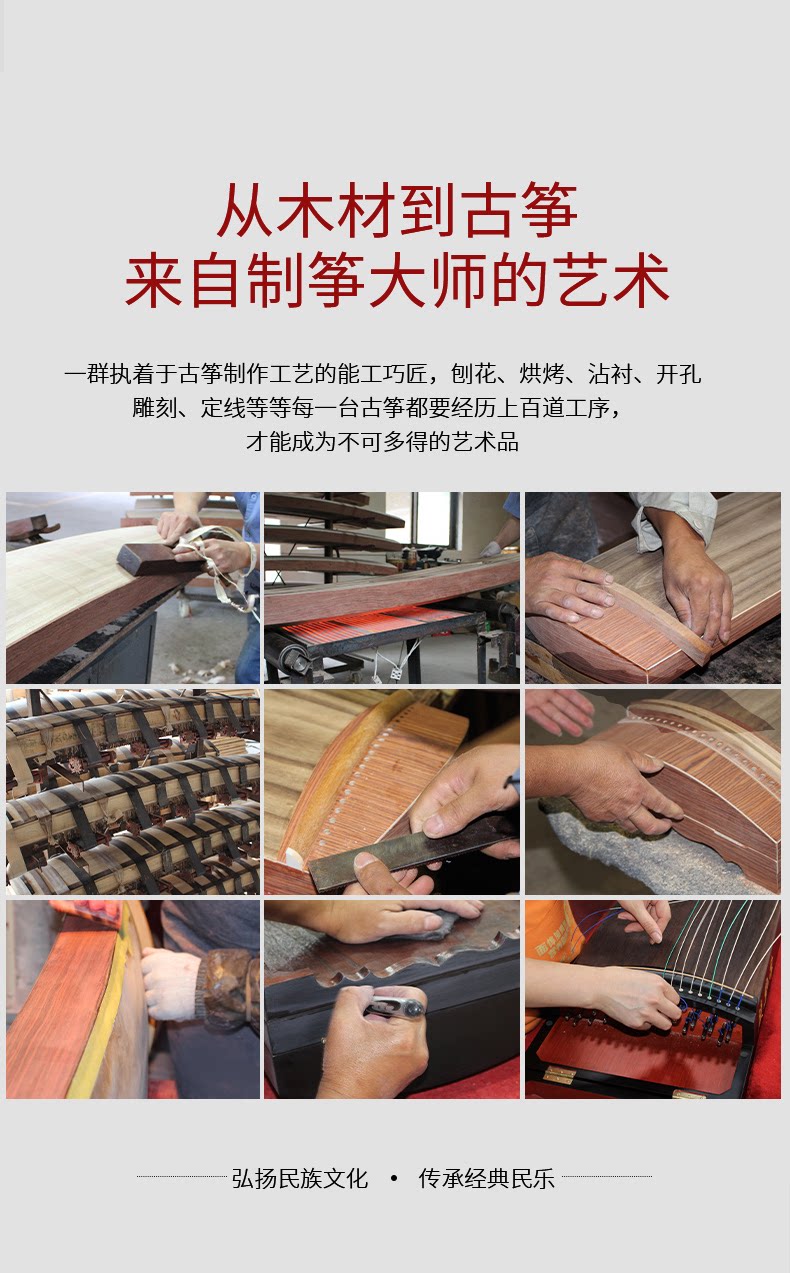 从木材到古筝
来自制筝大师的艺术

一群执着于古筝制作工艺的能工巧匠，刨花、烘烤、沾衬、开孔
雕刻、定线等等每一台古筝都要经历上百道工序，
才能成为不可多得的艺术品

弘扬民族文化 • 传承经典民乐