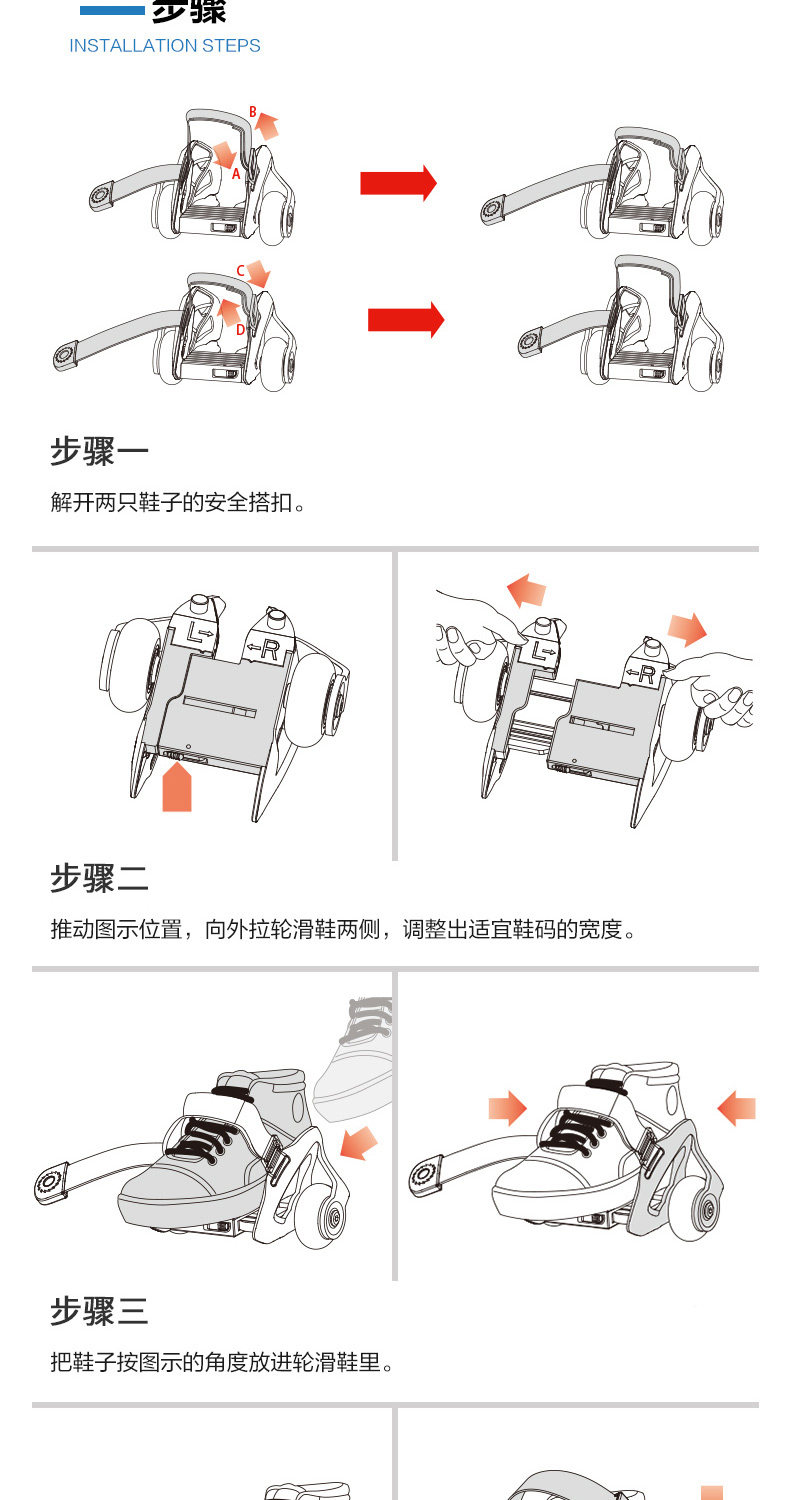 步骤
INSTALLATION STEPS

B
A

C
D

步骤一

解开两只鞋子的安全搭扣。

L
R

L
R

步骤二

推动图示位置，向外拉轮滑鞋两侧，调整出适宜鞋码的宽度。

步骤三

把鞋子按图示的角度放进轮滑鞋里。