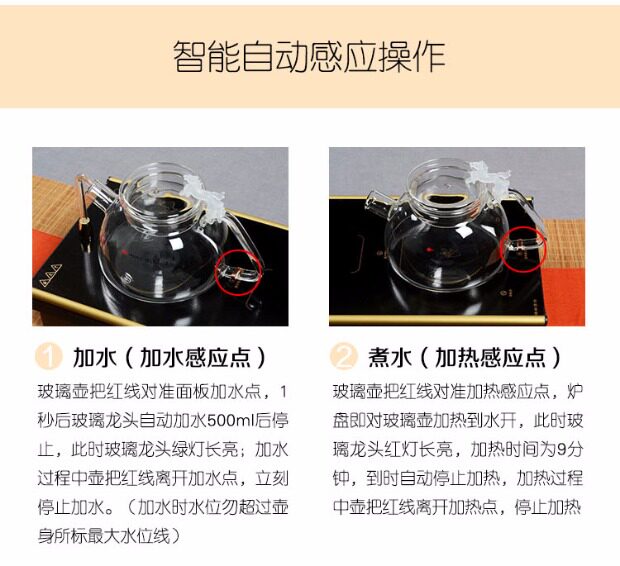 智能自动感应操作

1 加水（加水感应点）

玻璃壶把红线对准面板加水点，1秒后玻璃龙头自动加水500ml后停止，此时玻璃龙头绿灯长亮；加水过程中壶把红线离开加水点，立刻停止加水。（加水时水位勿超过壶身所标最大水位线）

2 煮水（加热感应点）

玻璃壶把红线对准加热感应点，炉盘即对玻璃壶加热到水开，此时玻璃龙头红灯长亮，加热时间为9分钟，到时自动停止加热，加热过程中壶把红线离开加热点，停止加热