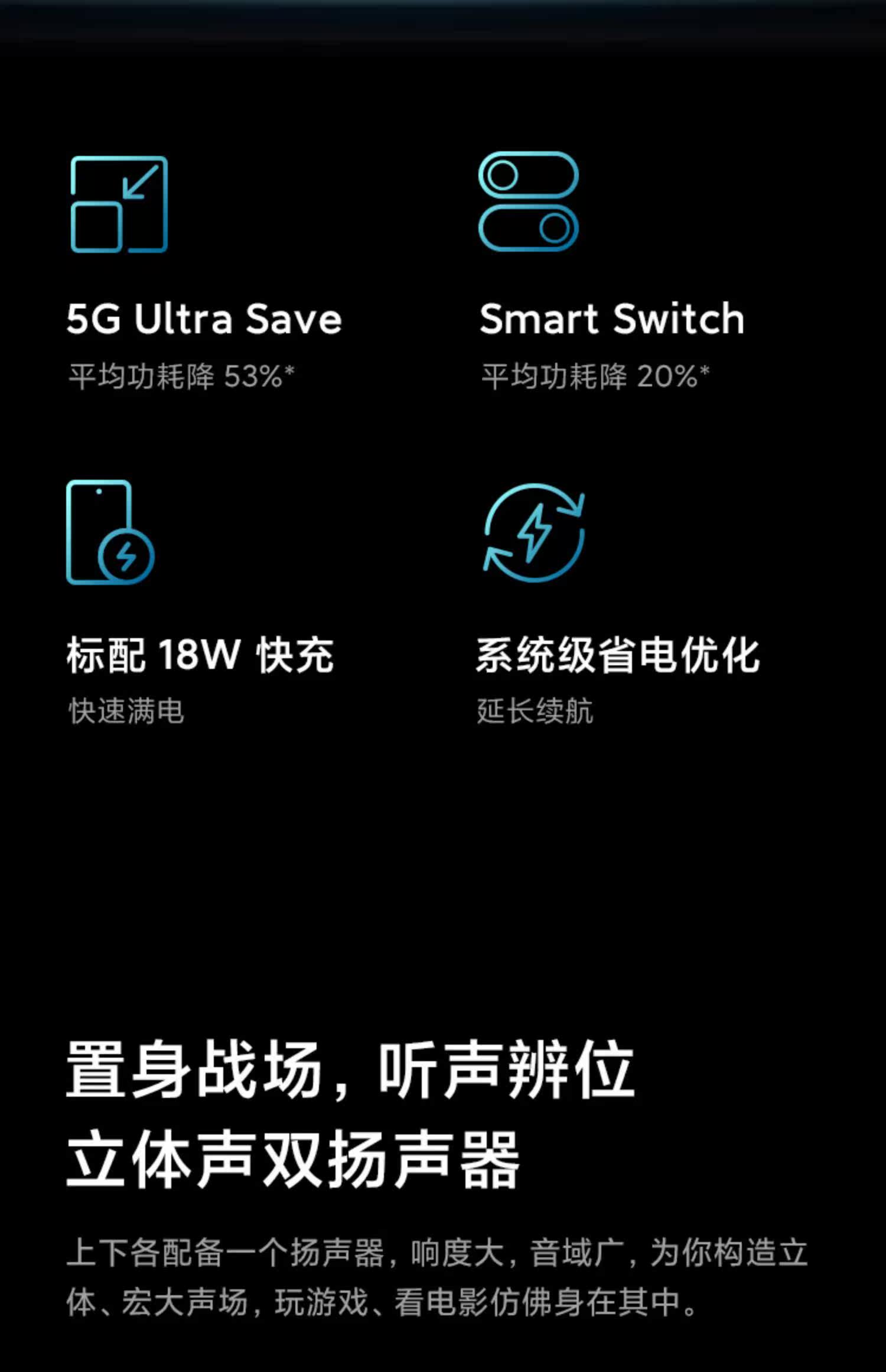 5G Ultra Save
平均功耗降53%*

Smart Switch
平均功耗降20%*

标配18W快充
快速满电

系统级省电优化
延长续航

置身战场，听声辨位
立体声双扬声器

上下各配备一个扬声器，响度大，音域广，为你构造立体、宏大声场，玩游戏、看电影仿佛身在其中。