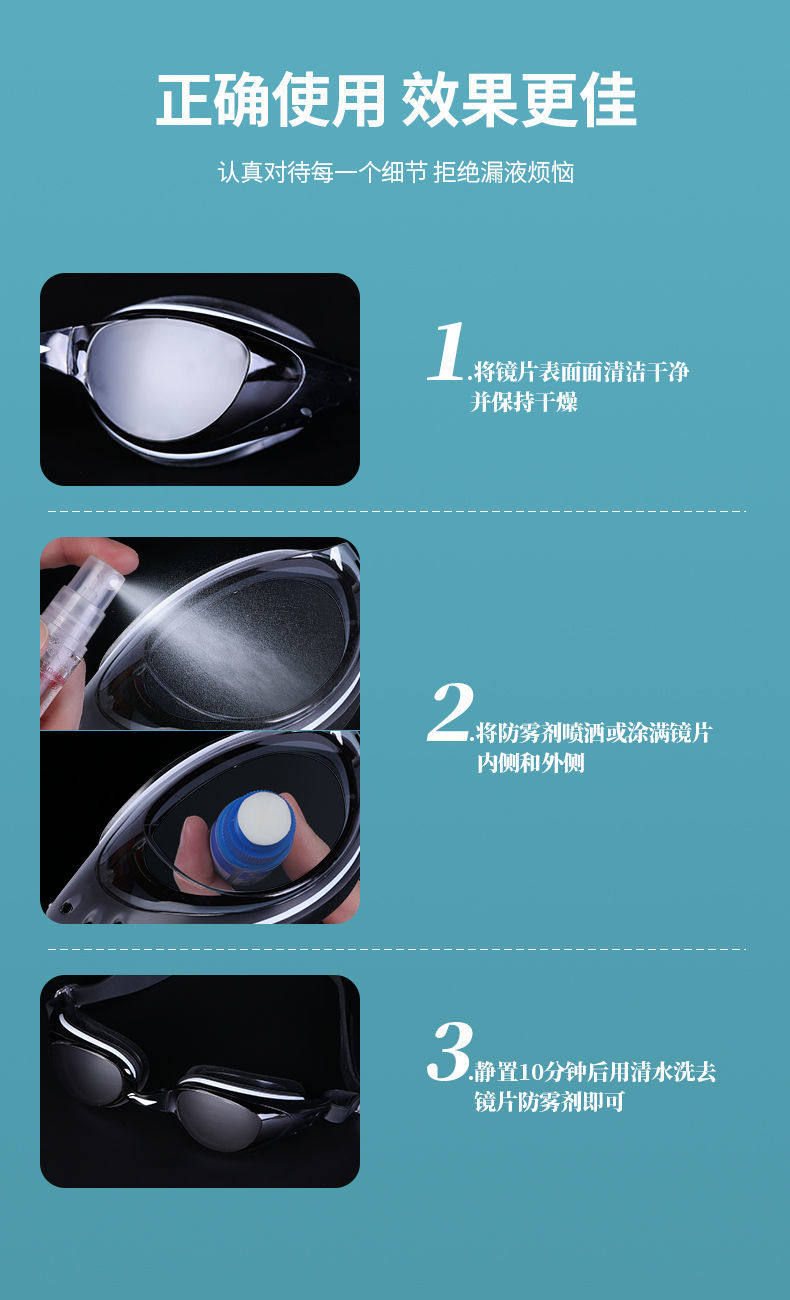 正确使用 效果更佳

认真对待每一个细节 拒绝漏液烦恼

1.将镜片表面面清洁干净并保持干燥

2.将防雾剂喷洒或涂满镜片内侧和外侧

3.静置10分钟后用清水洗去镜片防雾剂即可