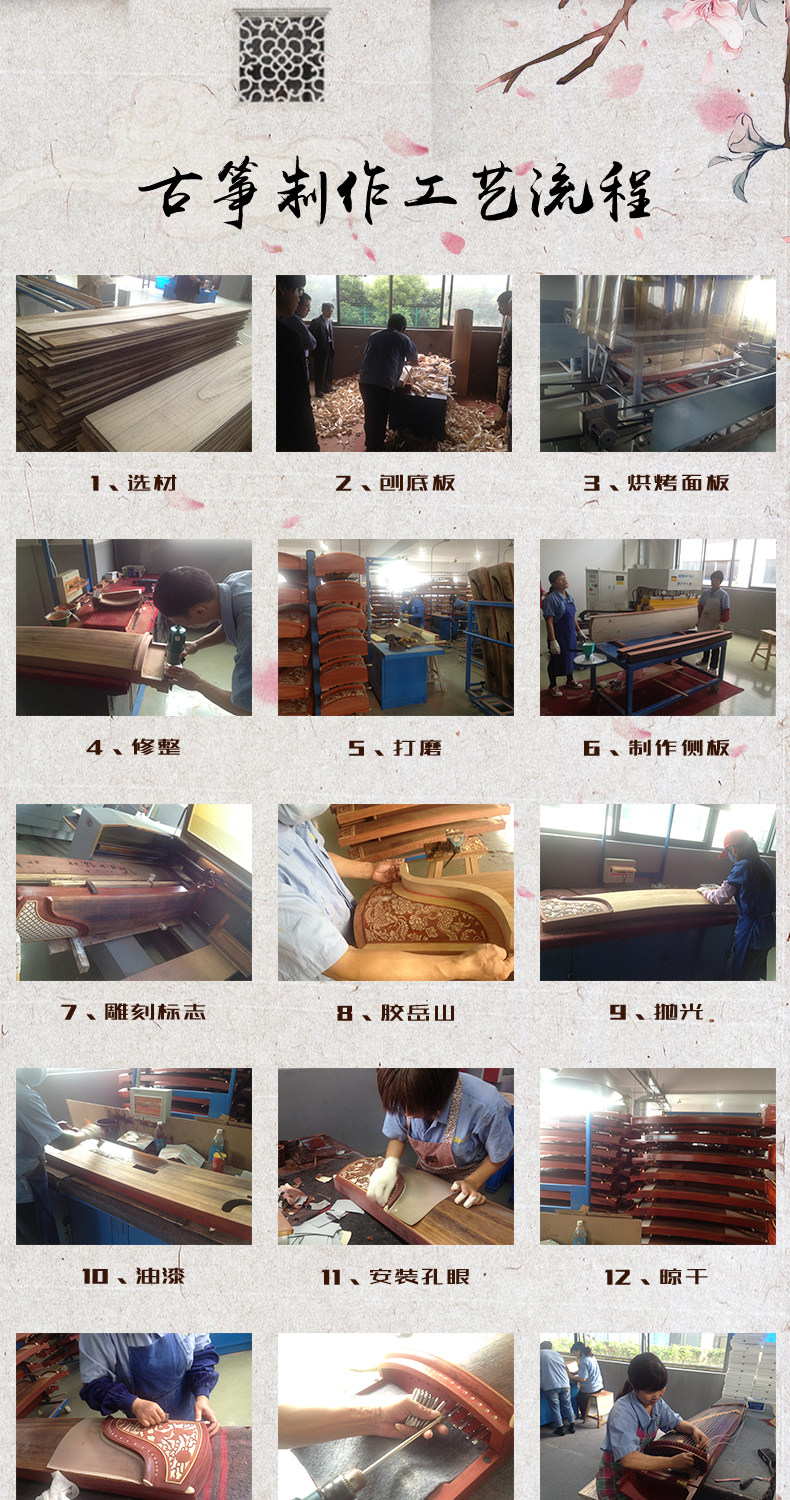 古筝制作工艺流程

1、选材

2、刨底板

3、烘烤面板

4、修整

5、打磨

6、制作侧板

7、雕刻标志

8、胶岳山

9、抛光

10、油漆

11、安装孔眼

12、晾干