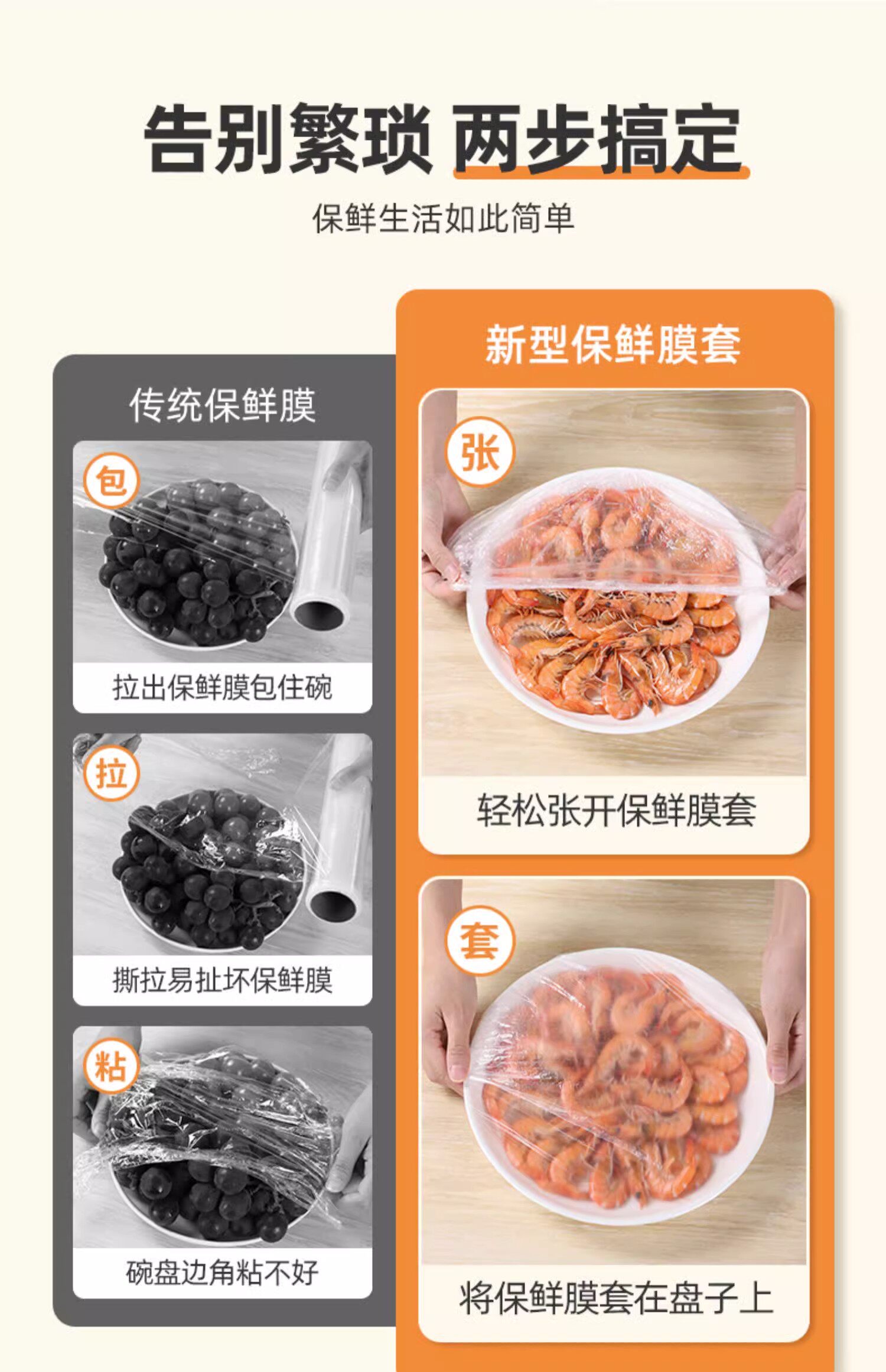 告别繁琐 两步搞定

保鲜生活如此简单

传统保鲜膜

包

拉出保鲜膜包住碗

拉

撕拉易扯坏保鲜膜

粘

碗盘边角粘不好

新型保鲜膜套

张

轻松张开保鲜膜套

套

将保鲜膜套在盘子上