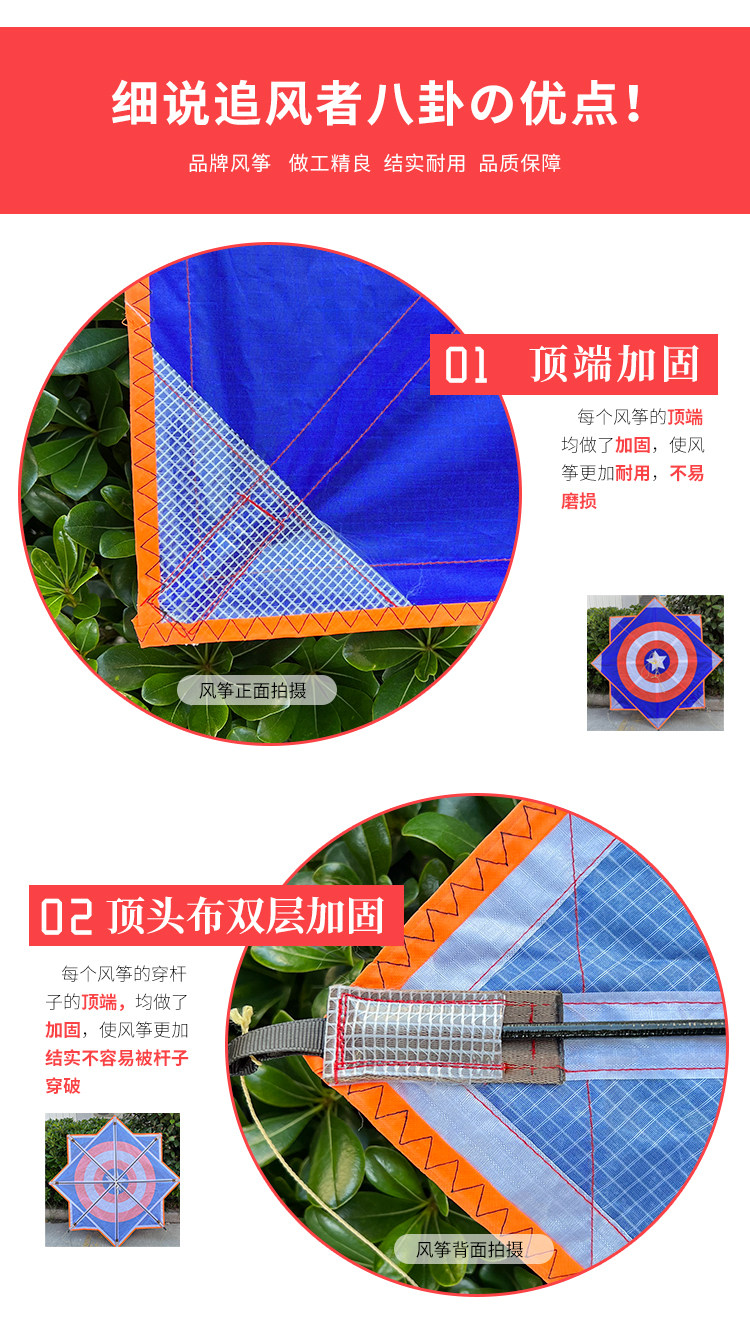 细说追风者八卦の优点！

品牌风筝 做工精良 结实耐用 品质保障

01 顶端加固

每个风筝的顶端均做了加固，使风筝更加耐用，不易磨损

风筝正面拍摄

02 顶头布双层加固

每个风筝的穿杆子的顶端，均做了加固，使风筝更加结实不容易被杆子穿破

风筝背面拍摄